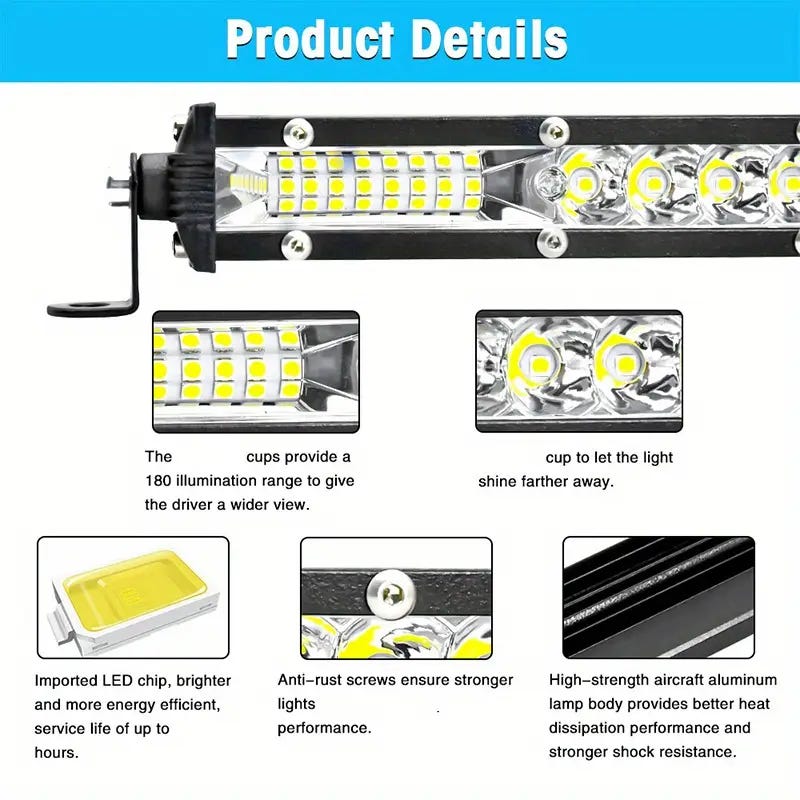 Product Details

The cups provide a 180 illumination range to give the driver a wider view.

cup to let the light shine farther away.

Imported LED chip, brighter and more energy efficient, service life of up to hours.

Anti-rust screws ensure stronger lights performance.

High-strength aircraft aluminum lamp body provides better heat dissipation performance and stronger shock resistance.