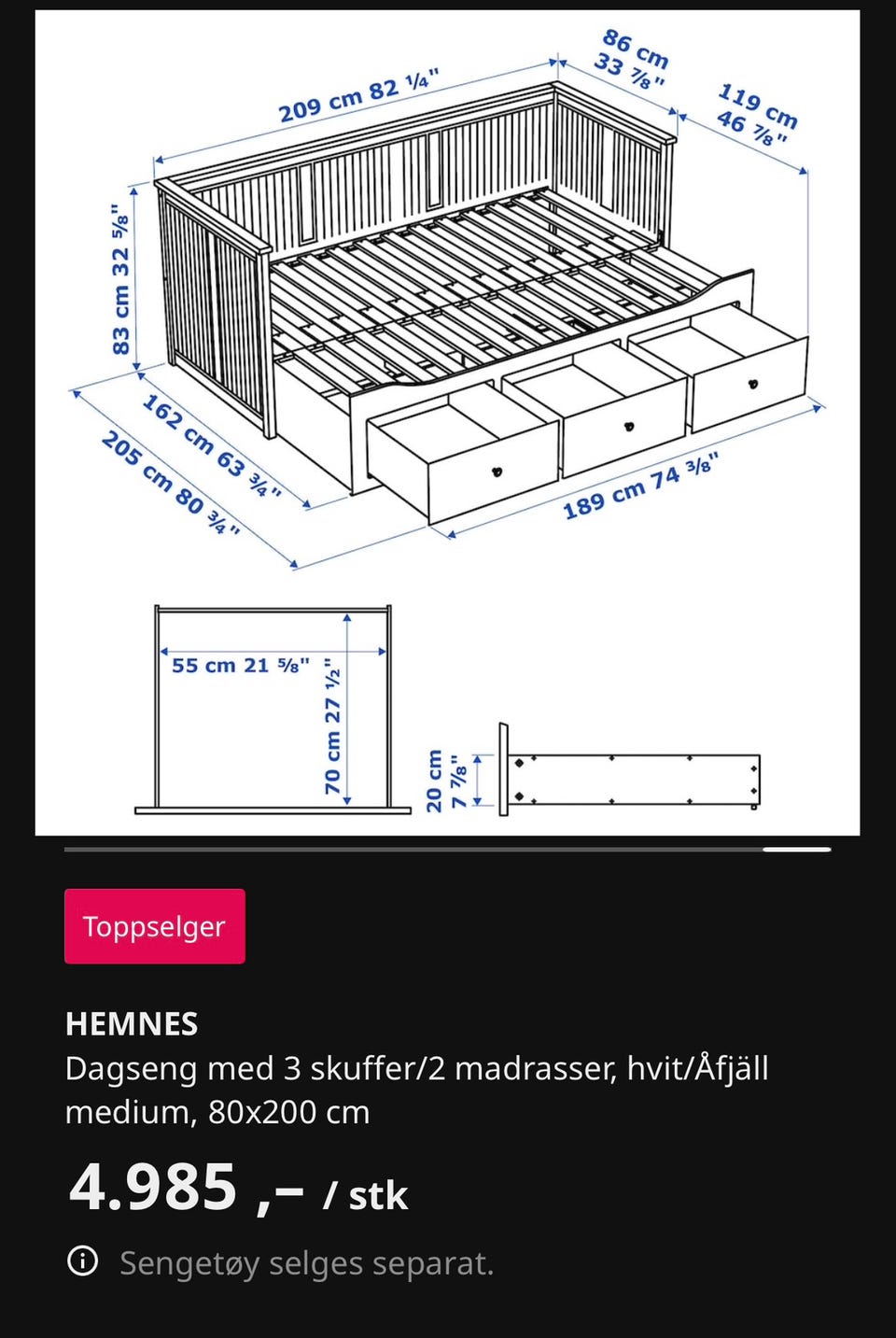 209 cm 82 ¼"
86 cm
33 ⅞"
119 cm
46 ⅞"
83 cm 32 ⅝"
162 cm 63 ¾"
205 cm 80 ¾"
189 cm 74 ⅜"
55 cm 21 ⅝"
70 cm 27 ½"
20 cm
7 ⅞"

Toppselger

HEMNES
Dagseng med 3 skuffer/2 madrasser, hvit/Åfjäll medium, 80x200 cm

4.985 ,– / stk

Sengetøy selges separat.