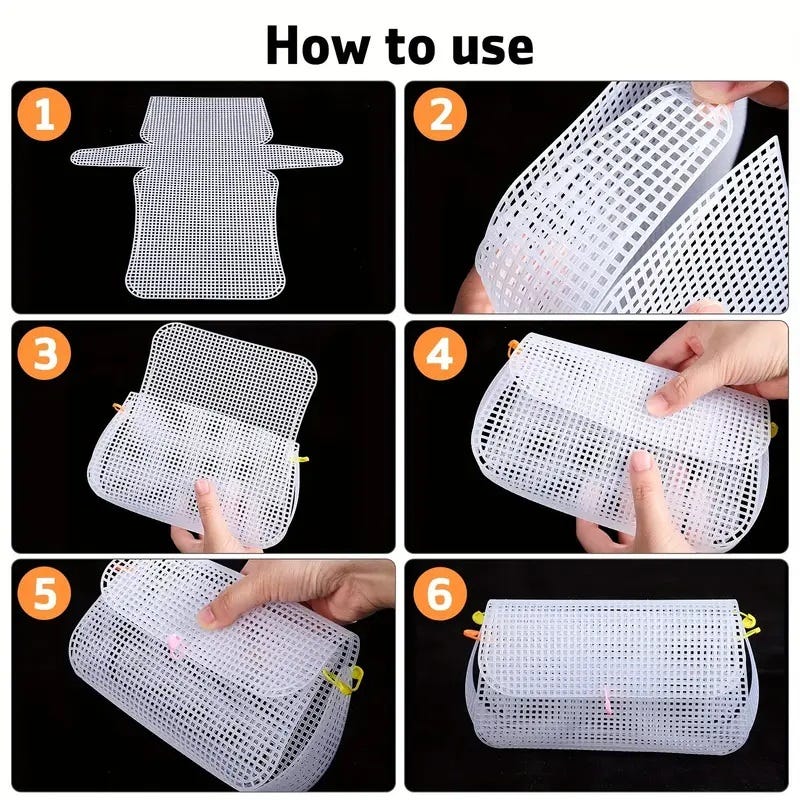 How to use

1

2

3

4

5

6