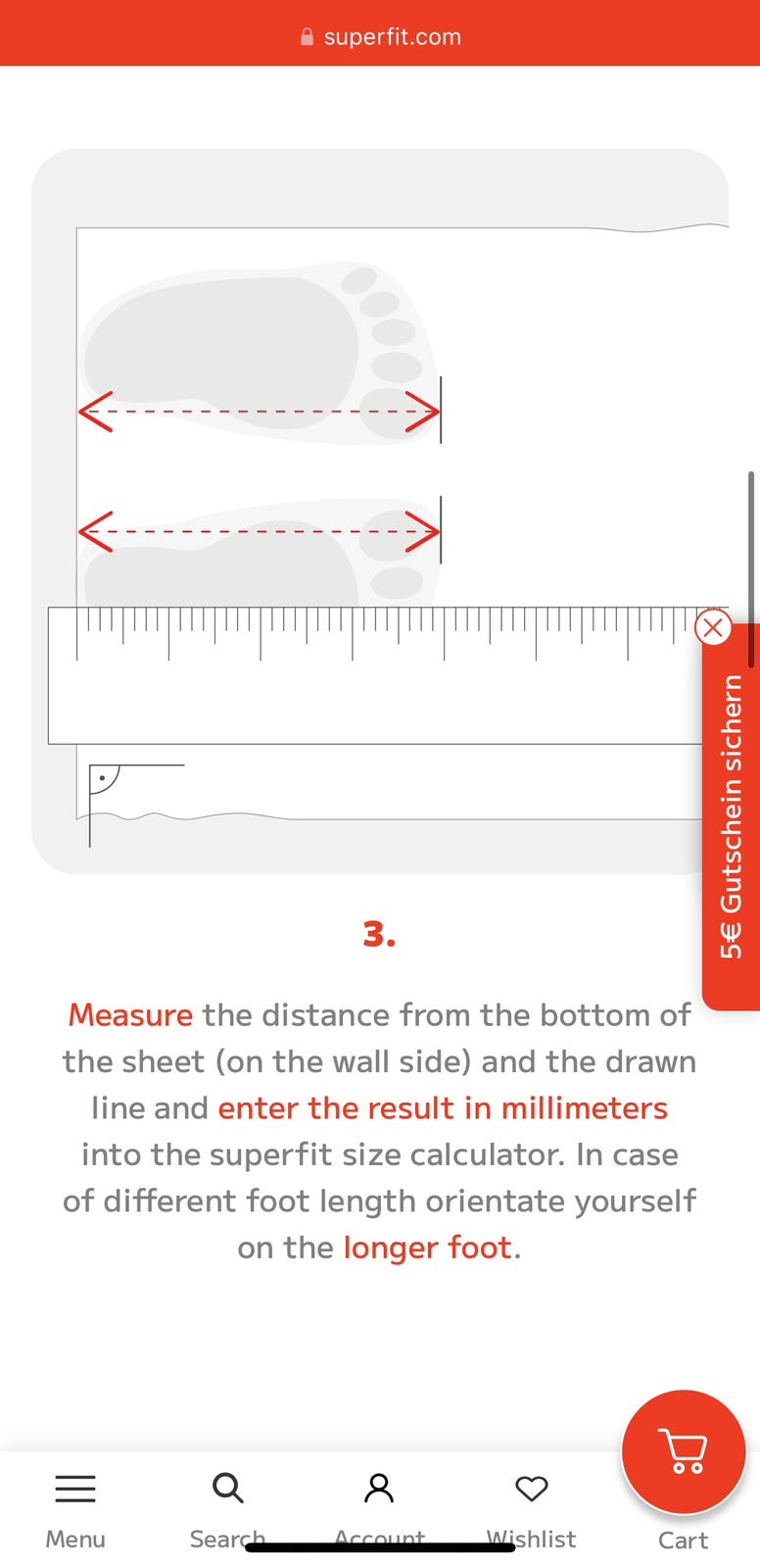 superfit.com

5€ Gutschein sichern

3.

Measure the distance from the bottom of the sheet (on the wall side) and the drawn line and enter the result in millimeters into the superfit size calculator. In case of different foot length orientate yourself on the longer foot.

Menu
Search
Account
Wishlist
Cart