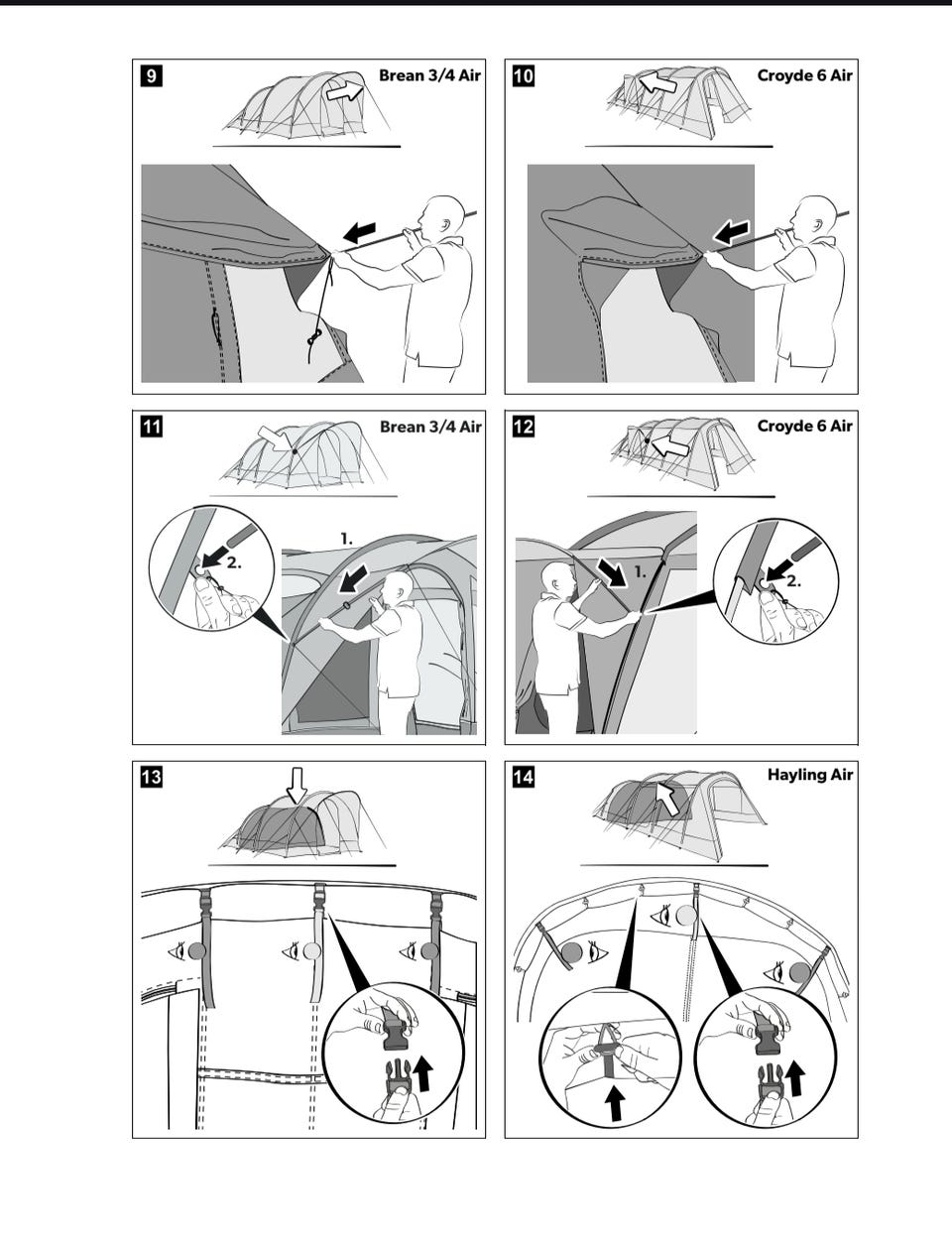 9 Brean 3/4 Air

10 Croyde 6 Air

11 Brean 3/4 Air

2.

1.

12 Croyde 6 Air

1.

2.

13

14 Hayling Air