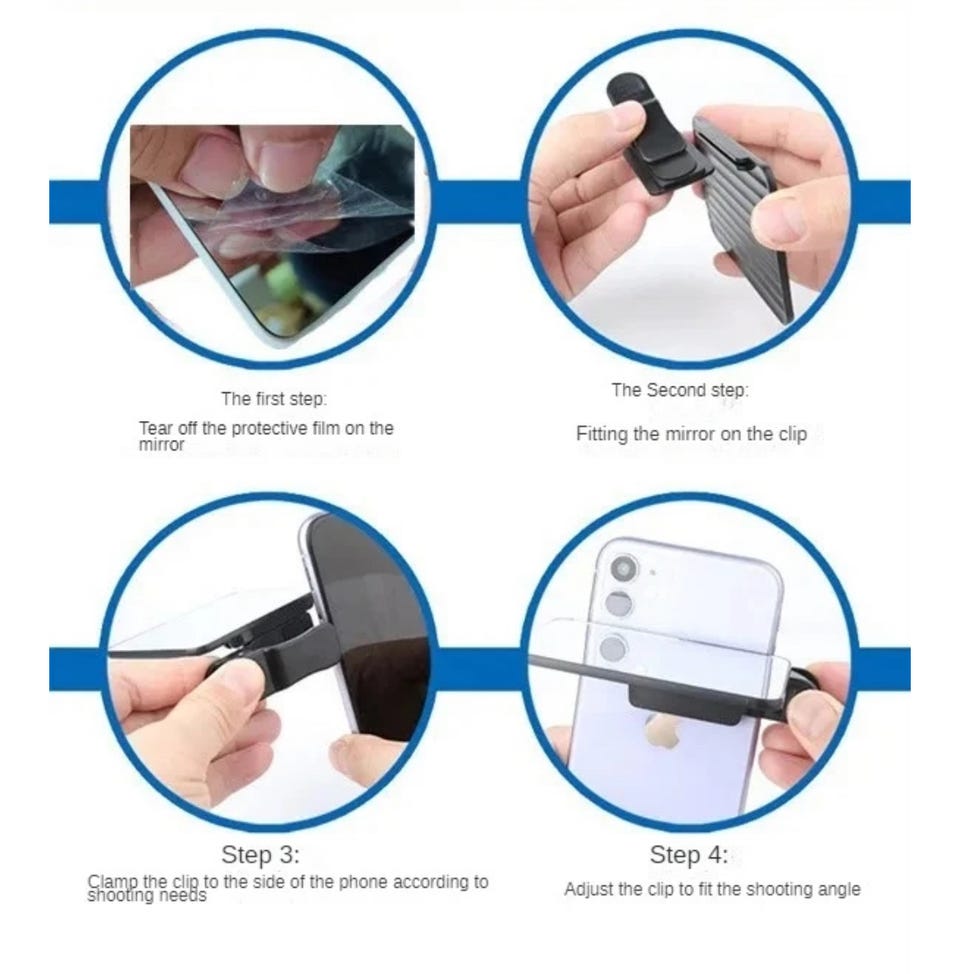 The first step:

Tear off the protective film on the mirror

The Second step:

Fitting the mirror on the clip

Step 3:

Clamp the clip to the side of the phone according to shooting needs

Step 4:

Adjust the clip to fit the shooting angle