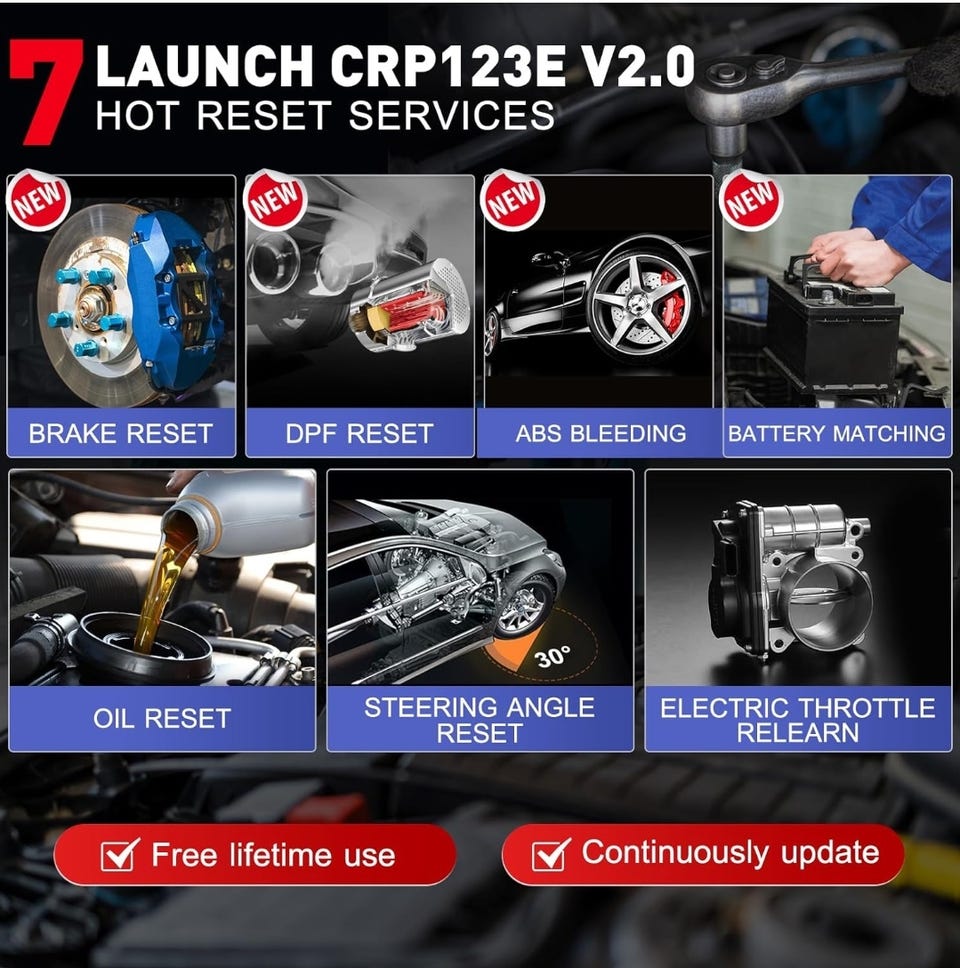 7 LAUNCH CRP123E V2.0
HOT RESET SERVICES

NEW
BRAKE RESET

NEW
DPF RESET

NEW
ABS BLEEDING

NEW
BATTERY MATCHING

OIL RESET

30°
STEERING ANGLE RESET

ELECTRIC THROTTLE RELEARN

Free lifetime use

Continuously update