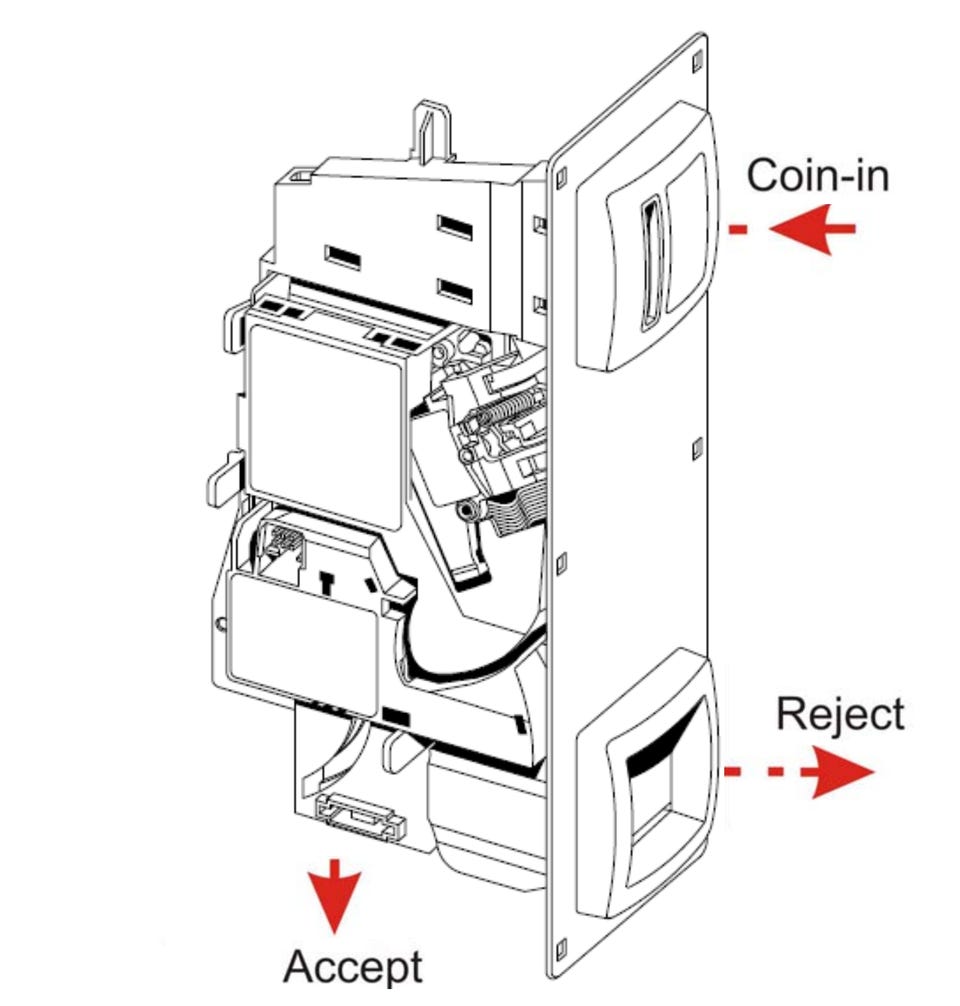 Coin-in

Reject

Accept