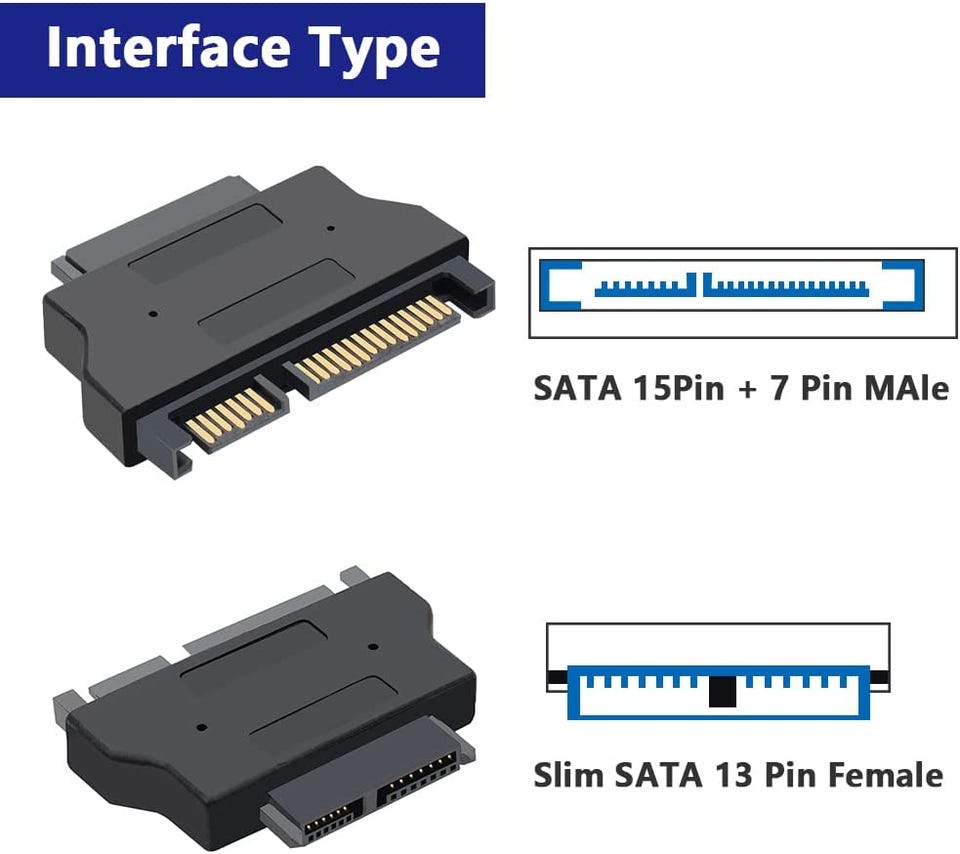 Interface Type

SATA 15Pin + 7 Pin MAle

Slim SATA 13 Pin Female