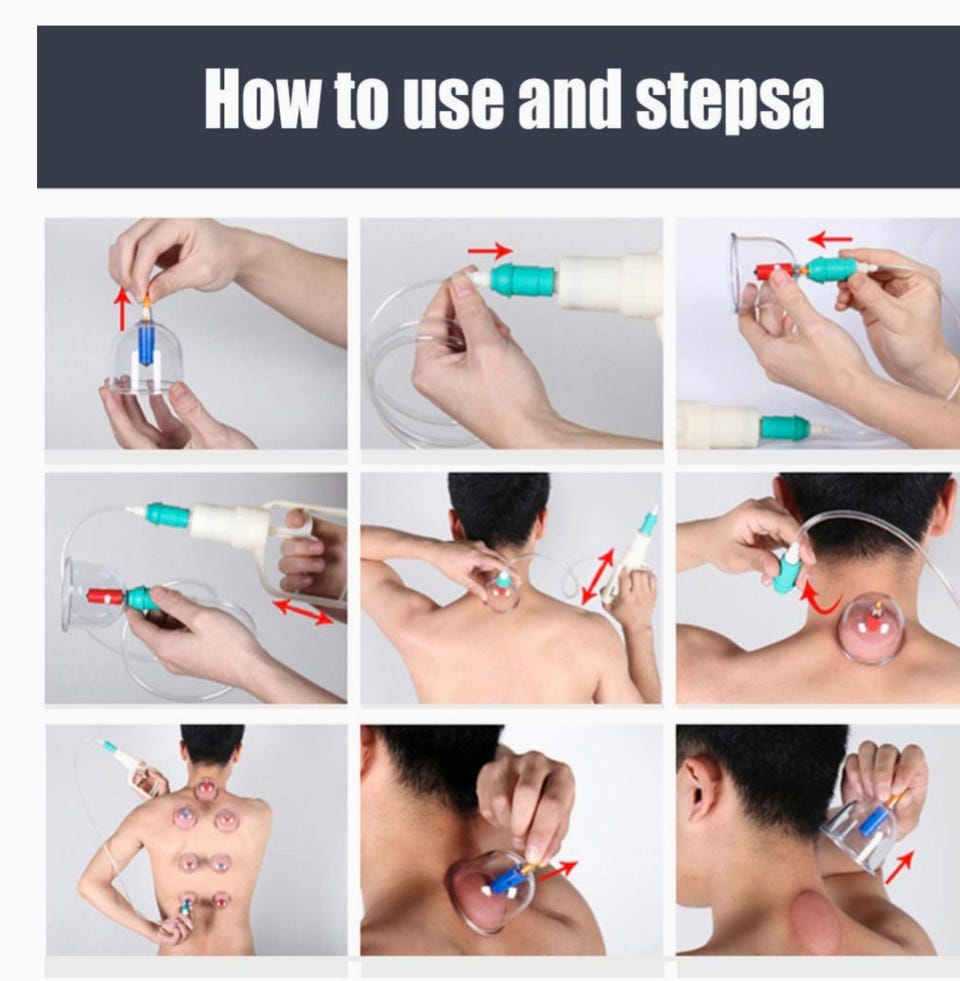 How to use and stepsa