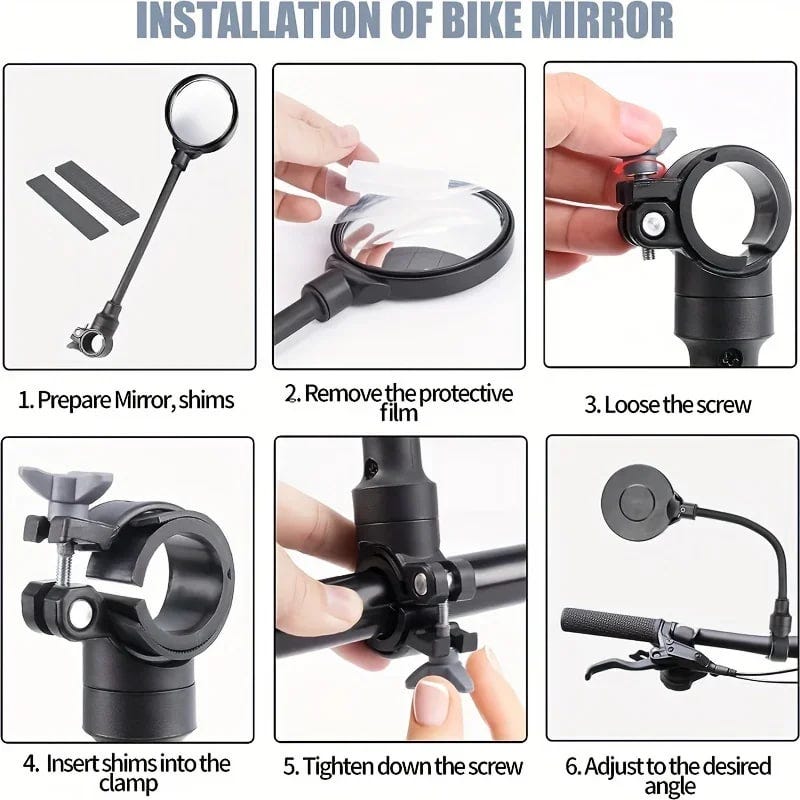 INSTALLATION OF BIKE MIRROR

1. Prepare Mirror, shims

2. Remove the protective film

3. Loose the screw

4. Insert shims into the clamp

5. Tighten down the screw

6. Adjust to the desired angle