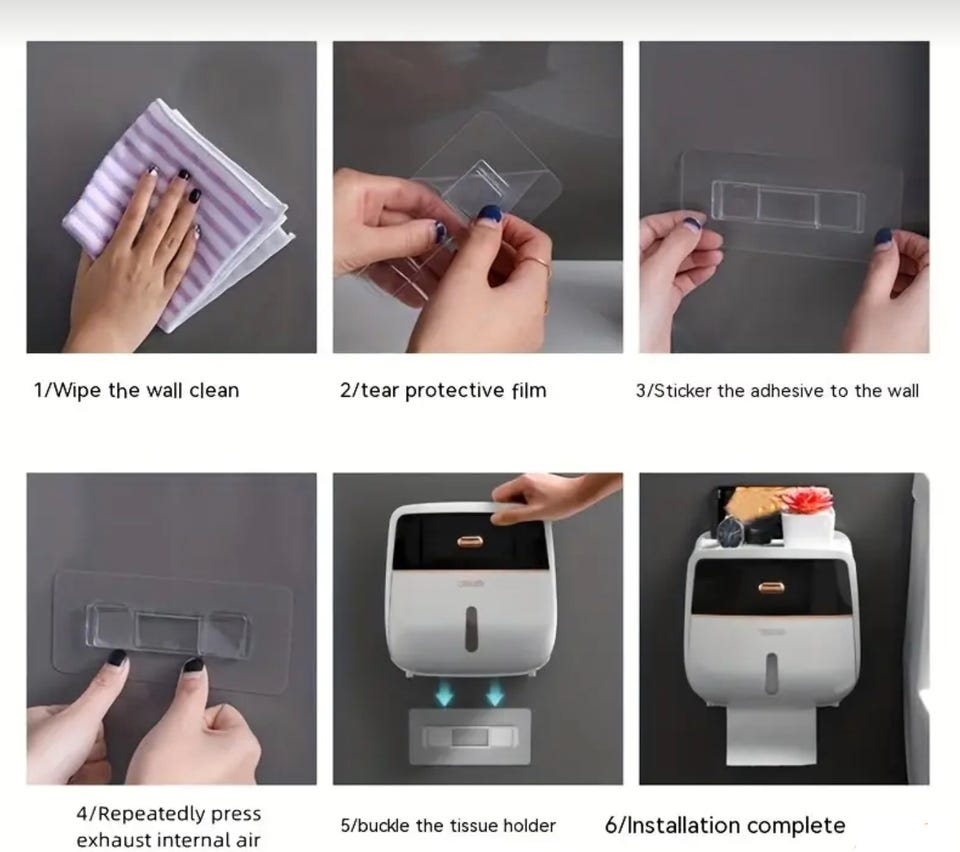 1/Wipe the wall clean

2/tear protective film

3/Sticker the adhesive to the wall

4/Repeatedly press exhaust internal air

5/buckle the tissue holder

6/Installation complete