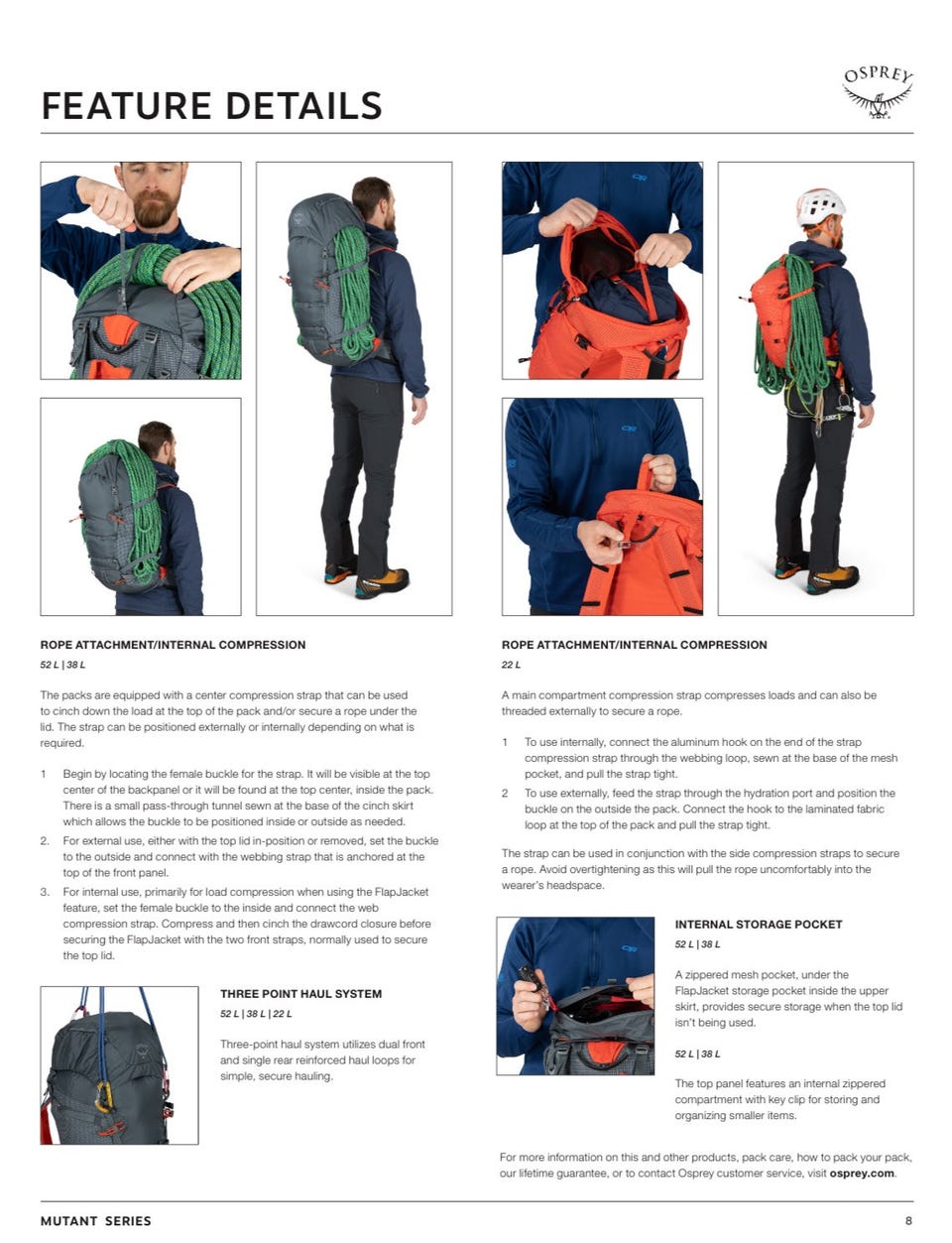 FEATURE DETAILS

OSPREY

ROPE ATTACHMENT/INTERNAL COMPRESSION

52 L | 38 L

The packs are equipped with a center compression strap that can be used to cinch down the load at the top of the pack and/or secure a rope under the lid. The strap can be positioned externally or internally depending on what is required.

1 Begin by locating the female buckle for the strap. It will be visible at the top center of the backpanel or it will be found at the top center, inside the pack. There is a small pass-through tunnel sewn at the base of the cinch skirt which allows the buckle to be positioned inside or outside as needed.

2. For external use, either with the top lid in-position or removed, set the buckle to the outside and connect with the webbing strap that is anchored at the top of the front panel.

3. For internal use, primarily for load compression when using the FlapJacket feature, set the female buckle to the inside and connect the web compression strap. Compress and then cinch the drawcord closure before securing the FlapJacket with the two front straps, normally used to secure the top lid.

THREE POINT HAUL SYSTEM

52 L | 38 L | 22 L

Three-point haul system utilizes dual front and single rear reinforced haul loops for simple, secure hauling.

ROPE ATTACHMENT/INTERNAL COMPRESSION

22 L

A main compartment compression strap compresses loads and can also be threaded externally to secure a rope.

1 To use internally, connect the aluminum hook on the end of the strap compression strap through the webbing loop, sewn at the base of the mesh pocket, and pull the strap tight.

2 To use externally, feed the strap through the hydration port and position the buckle on the outside the pack. Connect the hook to the laminated fabric loop at the top of the pack and pull the strap tight.

The strap can be used in conjunction with the side compression straps to secure a rope. Avoid overtightening as this will pull the rope uncomfortably into the wearer's headspace.

INTERNAL STORAGE POCKET

52 L | 38 L

A zippered mesh pocket, under the FlapJacket storage pocket inside the upper skirt, provides secure storage when the top lid isn't being used.

52 L | 38 L

The top panel features an internal zippered compartment with key clip for storing and organizing smaller items.

For more information on this and other products, pack care, how to pack your pack, our lifetime guarantee, or to contact Osprey customer service, visit osprey.com.

MUTANT SERIES

8