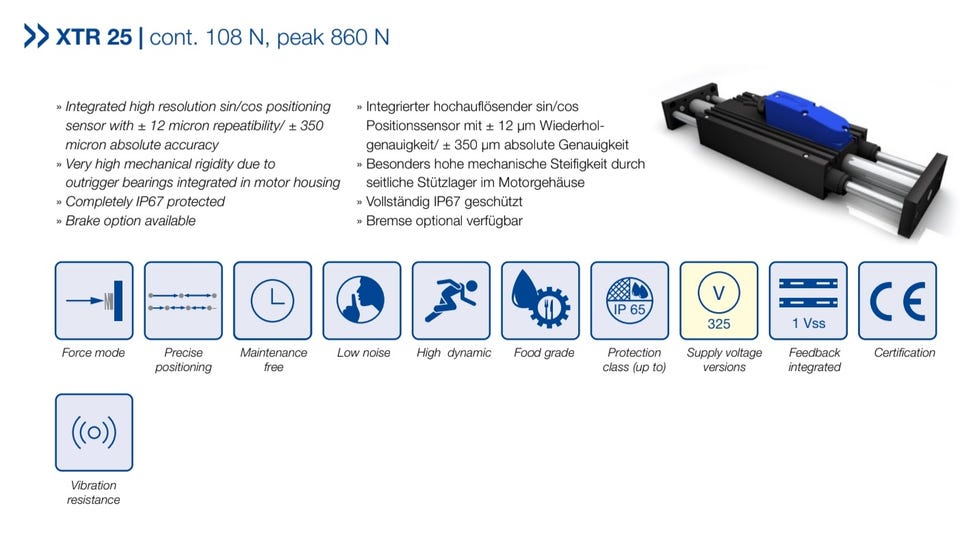 XTR 25 | cont. 108 N, peak 860 N

» Integrated high resolution sin/cos positioning sensor with ± 12 micron repeatibility/ ± 350 micron absolute accuracy
» Very high mechanical rigidity due to outrigger bearings integrated in motor housing
» Completely IP67 protected
» Brake option available

» Integrierter hochauflösender sin/cos Positionssensor mit ± 12 µm Wiederholgenauigkeit/ ± 350 µm absolute Genauigkeit
» Besonders hohe mechanische Steifigkeit durch seitliche Stützlager im Motorgehäuse
» Vollständig IP67 geschützt
» Bremse optional verfügbar

Force mode

Precise positioning

Maintenance free

Low noise

High dynamic

Food grade

IP 65
Protection class (up to)

V
325
Supply voltage versions

1 Vss
Feedback integrated

CE
Certification

Vibration resistance