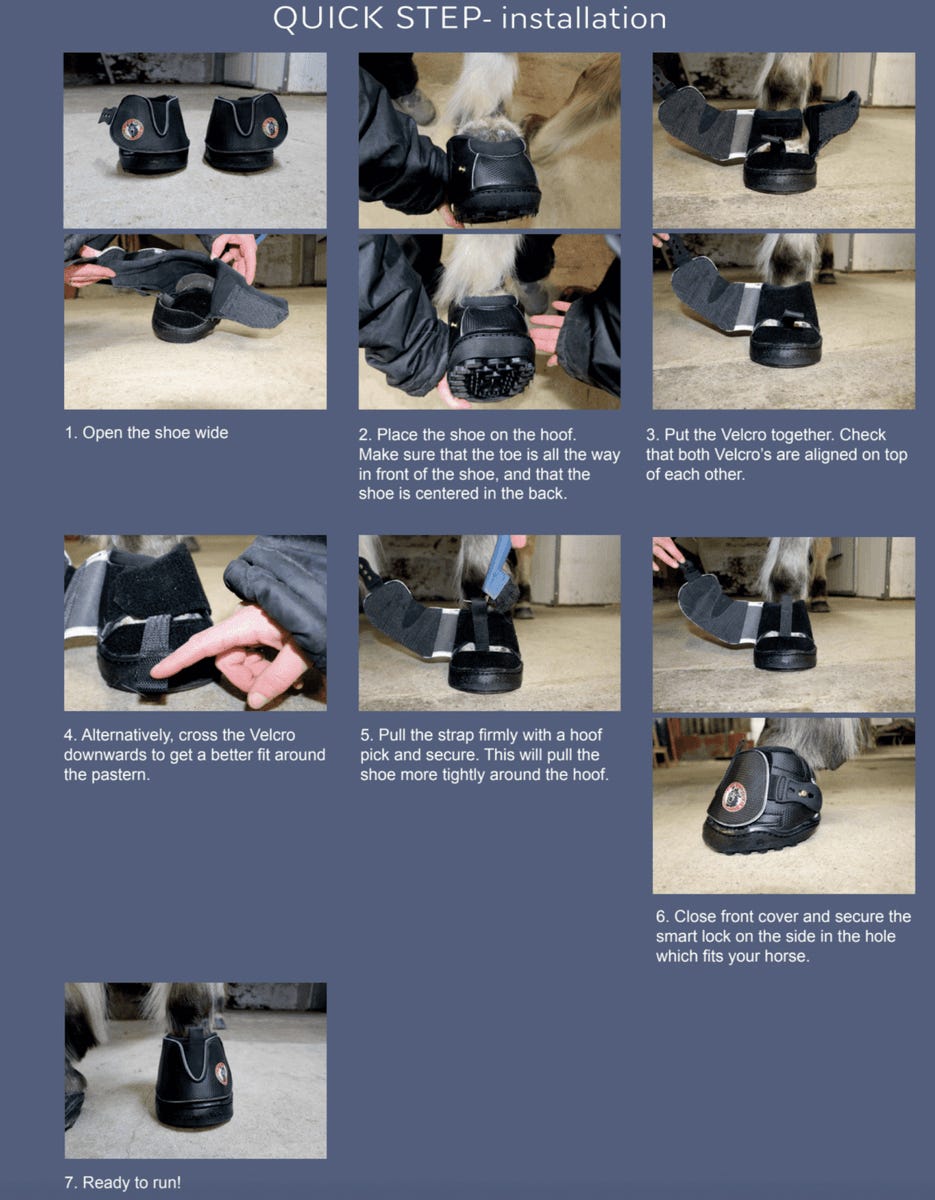 QUICK STEP- installation

1. Open the shoe wide

2. Place the shoe on the hoof. Make sure that the toe is all the way in front of the shoe, and that the shoe is centered in the back.

3. Put the Velcro together. Check that both Velcro's are aligned on top of each other.

4. Alternatively, cross the Velcro downwards to get a better fit around the pastern.

5. Pull the strap firmly with a hoof pick and secure. This will pull the shoe more tightly around the hoof.

6. Close front cover and secure the smart lock on the side in the hole which fits your horse.

7. Ready to run!