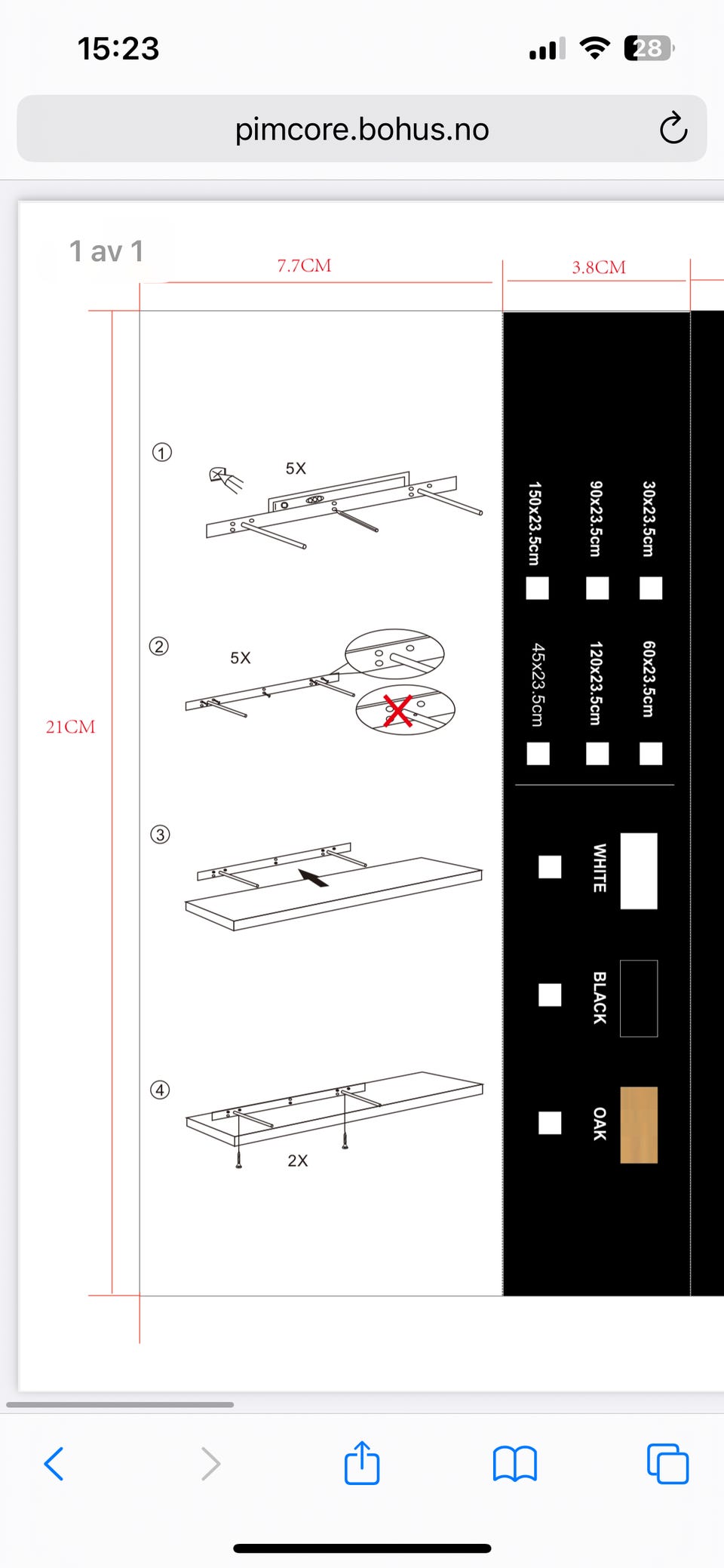 15:23

28

pimcore.bohus.no

1 av 1

7.7CM

3.8CM

21CM

①

5X

②

5X

③

④

2X

30x23.5cm

90x23.5cm

150x23.5cm

60x23.5cm

120x23.5cm

45x23.5cm

WHITE

BLACK

OAK