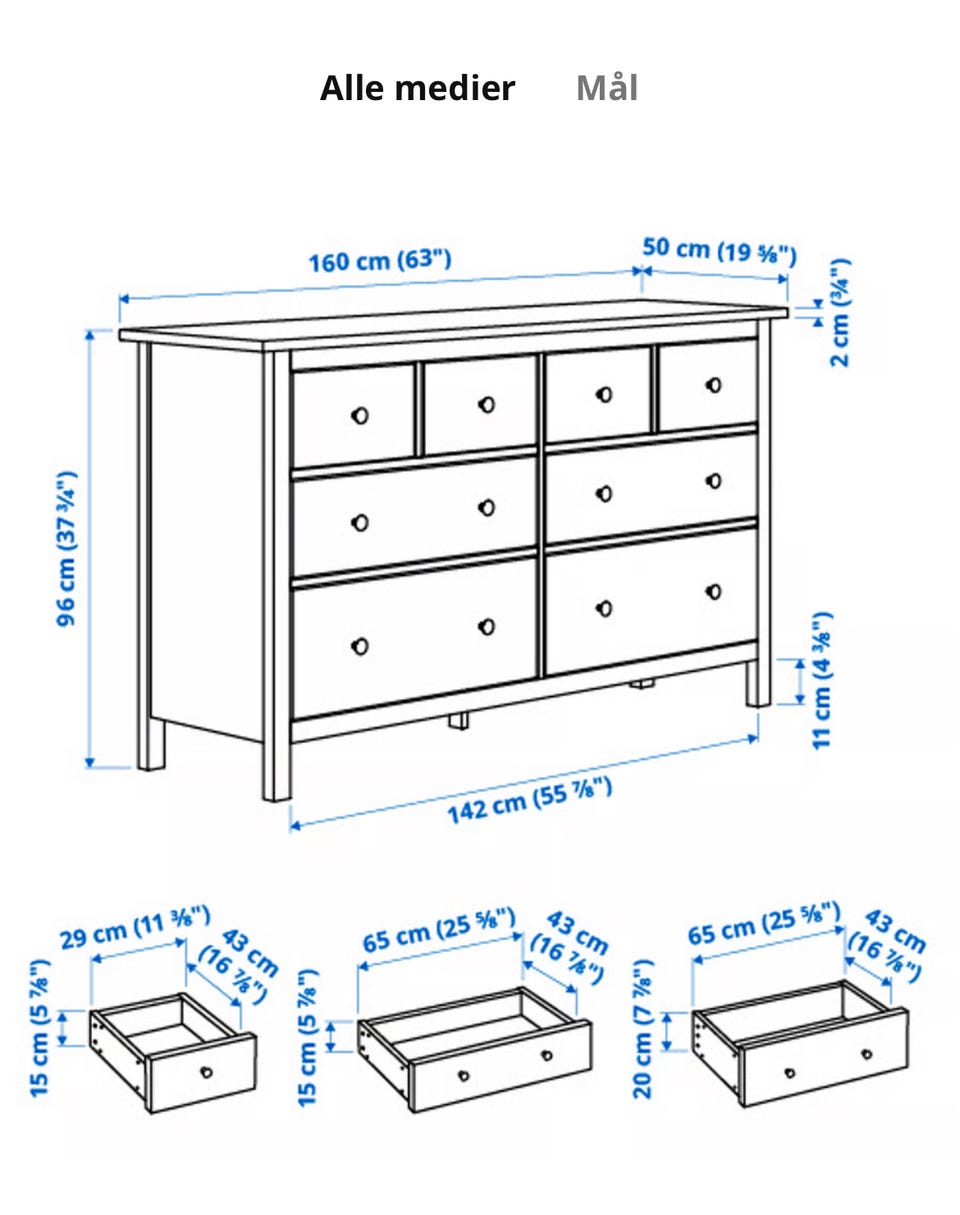 Alle medier Mål

160 cm (63")
50 cm (19 ⅝")
2 cm (¾")
96 cm (37 ¾")
11 cm (4 ⅜")
142 cm (55 ⅞")

29 cm (11 ⅜")
43 cm (16 ⅞")
15 cm (5 ⅞")

65 cm (25 ⅝")
43 cm (16 ⅞")
15 cm (5 ⅞")

65 cm (25 ⅝")
43 cm (16 ⅞")
20 cm (7 ⅞")