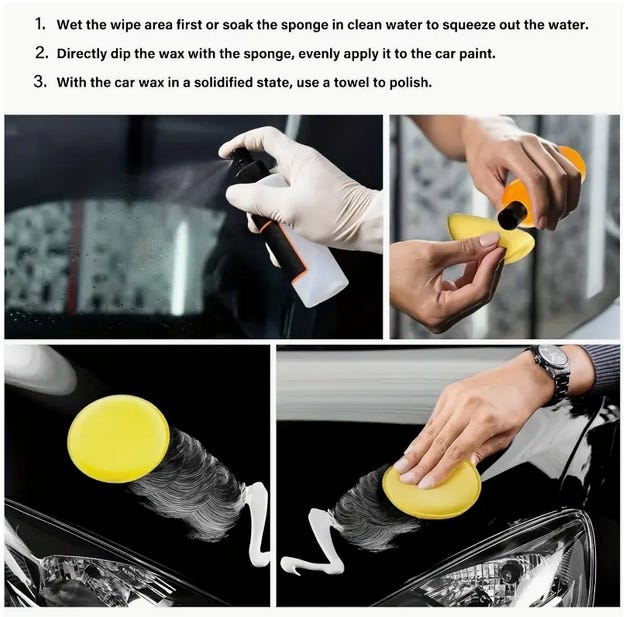 1. Wet the wipe area first or soak the sponge in clean water to squeeze out the water.

2. Directly dip the wax with the sponge, evenly apply it to the car paint.

3. With the car wax in a solidified state, use a towel to polish.