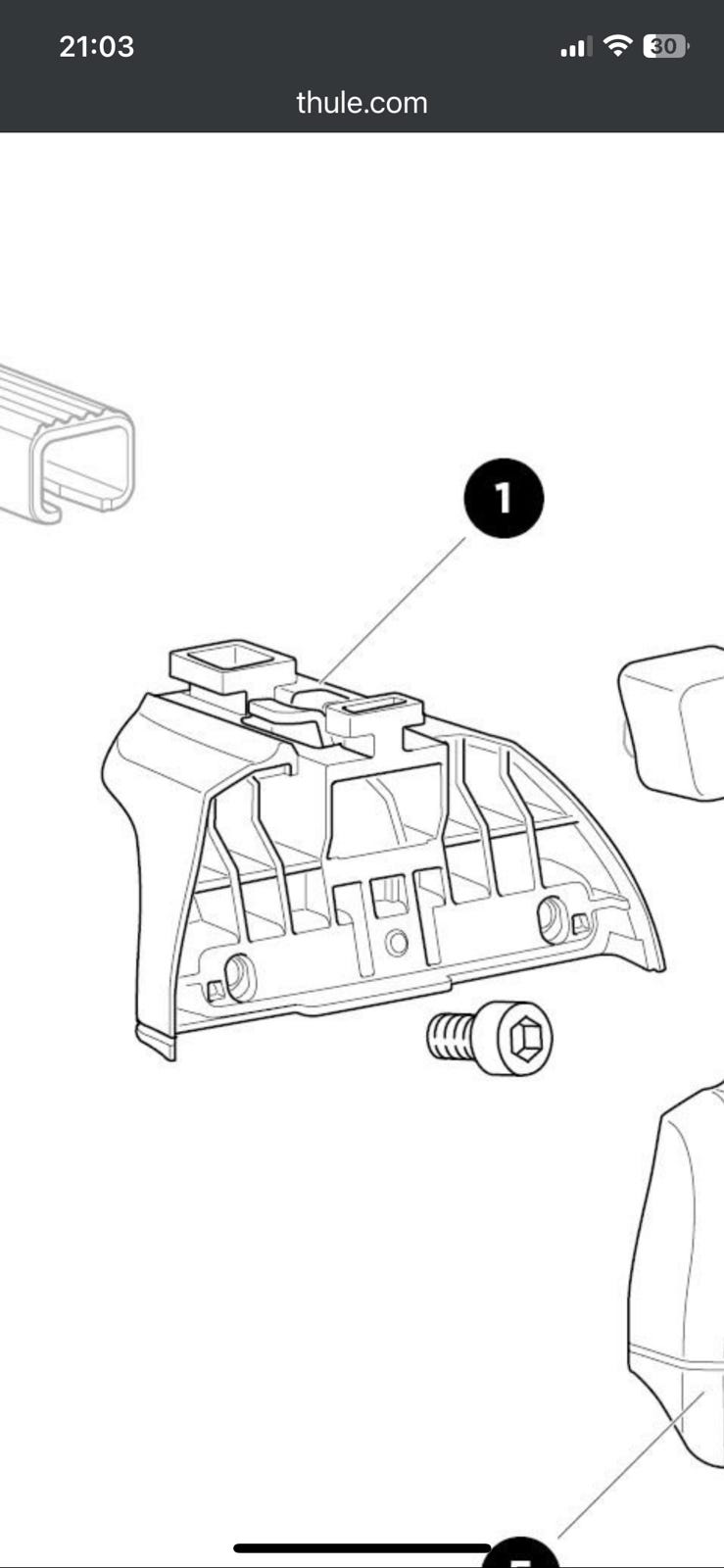 21:03
30
thule.com
1