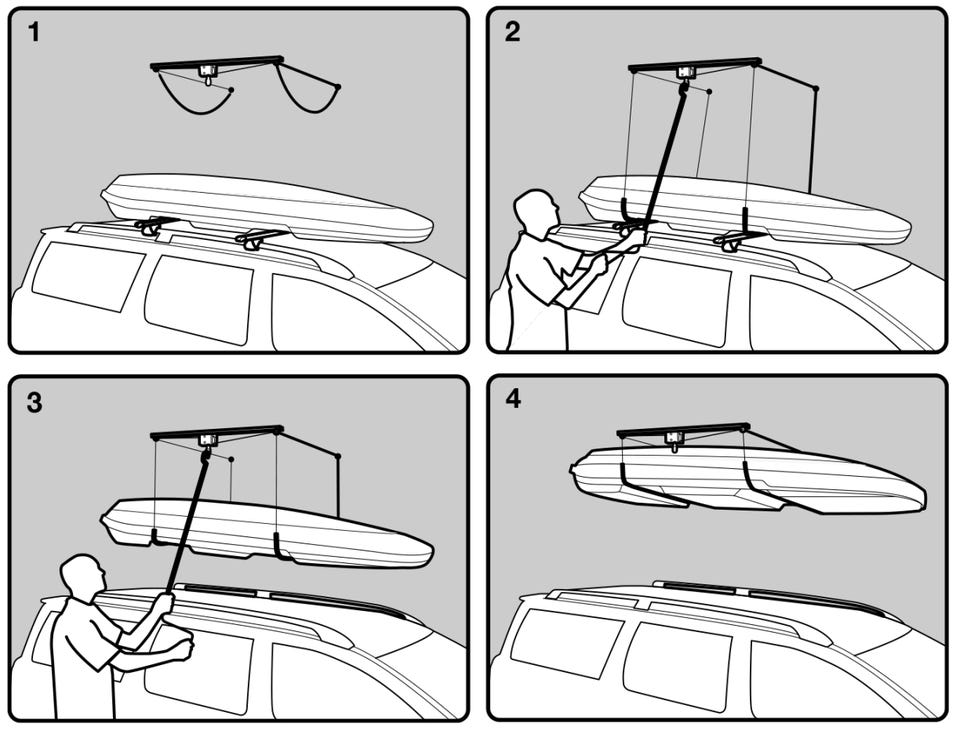 1

2

3

4