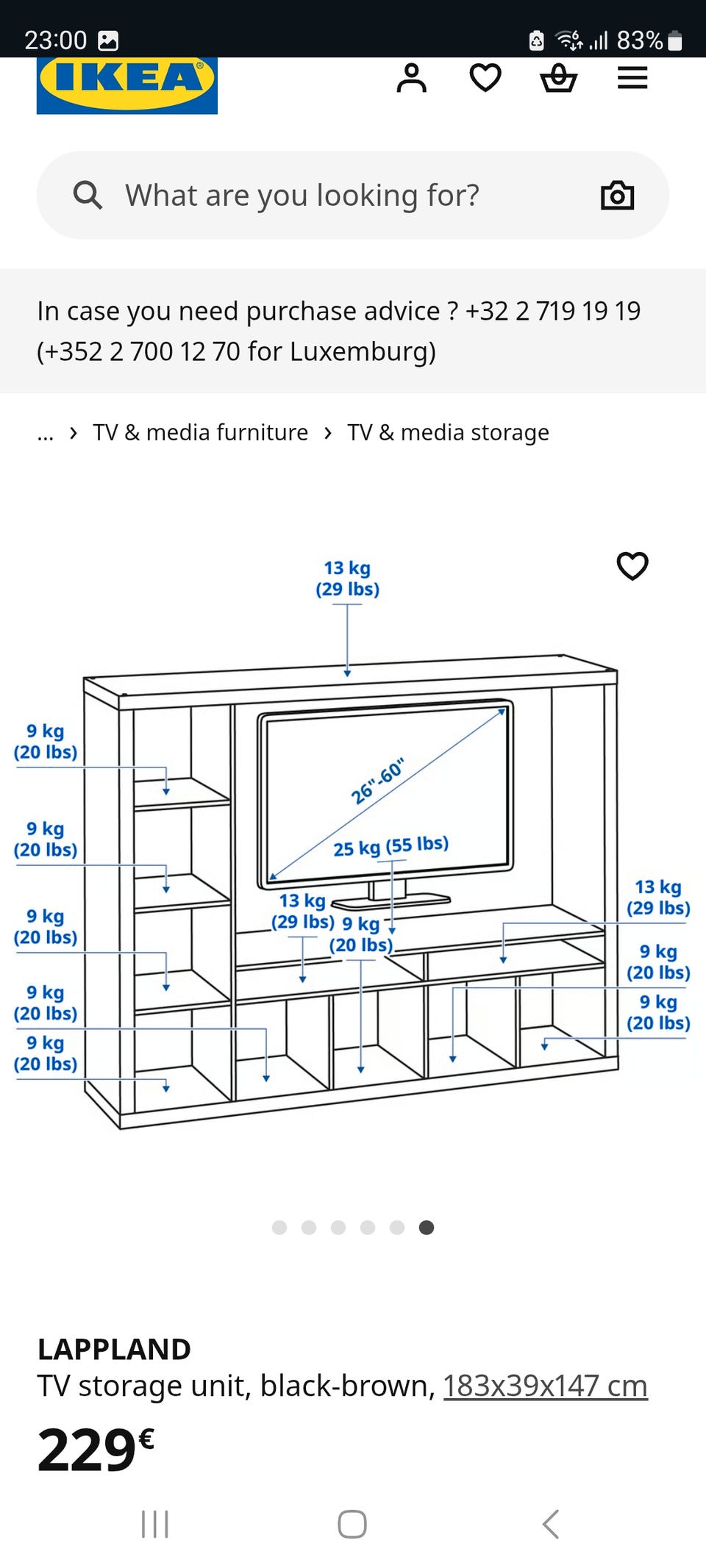 23:00

83%

IKEA

What are you looking for?

In case you need purchase advice ? +32 2 719 19 19 (+352 2 700 12 70 for Luxemburg)

... › TV & media furniture › TV & media storage

13 kg (29 lbs)

9 kg (20 lbs)

9 kg (20 lbs)

9 kg (20 lbs)

9 kg (20 lbs)

9 kg (20 lbs)

26"-60"

25 kg (55 lbs)

13 kg (29 lbs)

9 kg (20 lbs)

13 kg (29 lbs)

9 kg (20 lbs)

9 kg (20 lbs)

LAPPLAND
TV storage unit, black-brown, 183x39x147 cm
229€