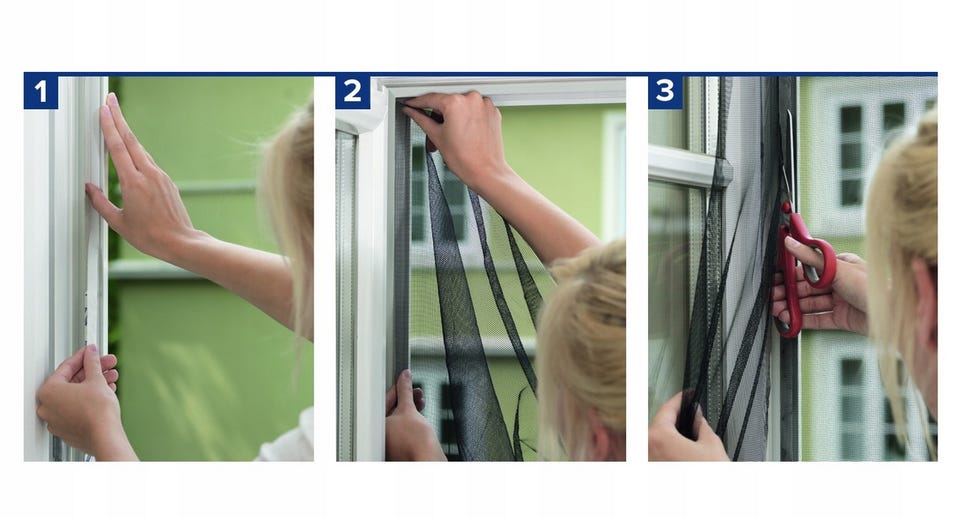 1

2

3