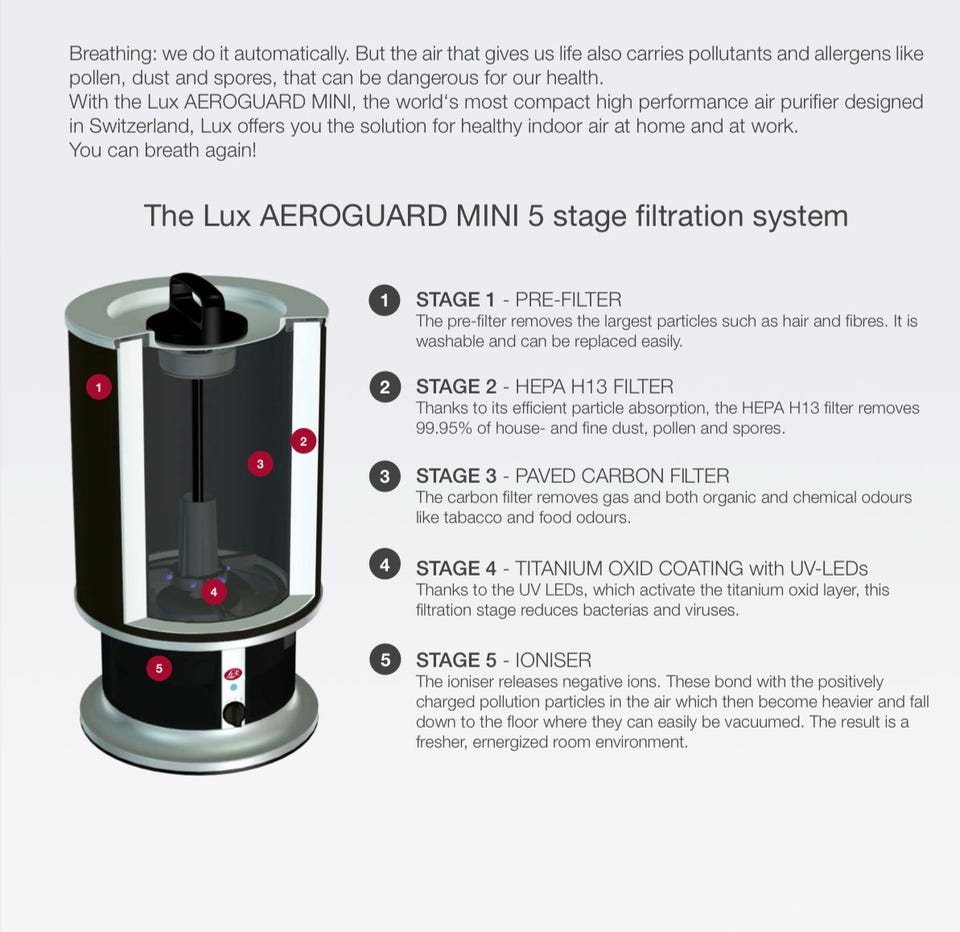 Breathing: we do it automatically. But the air that gives us life also carries pollutants and allergens like pollen, dust and spores, that can be dangerous for our health.
With the Lux AEROGUARD MINI, the world's most compact high performance air purifier designed in Switzerland, Lux offers you the solution for healthy indoor air at home and at work.
You can breath again!

The Lux AEROGUARD MINI 5 stage filtration system

1
2
3
4
5

1 STAGE 1 - PRE-FILTER
The pre-filter removes the largest particles such as hair and fibres. It is washable and can be replaced easily.

2 STAGE 2 - HEPA H13 FILTER
Thanks to its efficient particle absorption, the HEPA H13 filter removes 99.95% of house- and fine dust, pollen and spores.

3 STAGE 3 - PAVED CARBON FILTER
The carbon filter removes gas and both organic and chemical odours like tabacco and food odours.

4 STAGE 4 - TITANIUM OXID COATING with UV-LEDs
Thanks to the UV LEDs, which activate the titanium oxid layer, this filtration stage reduces bacterias and viruses.

5 STAGE 5 - IONISER
The ioniser releases negative ions. These bond with the positively charged pollution particles in the air which then become heavier and fall down to the floor where they can easily be vacuumed. The result is a fresher, ernergized room environment.