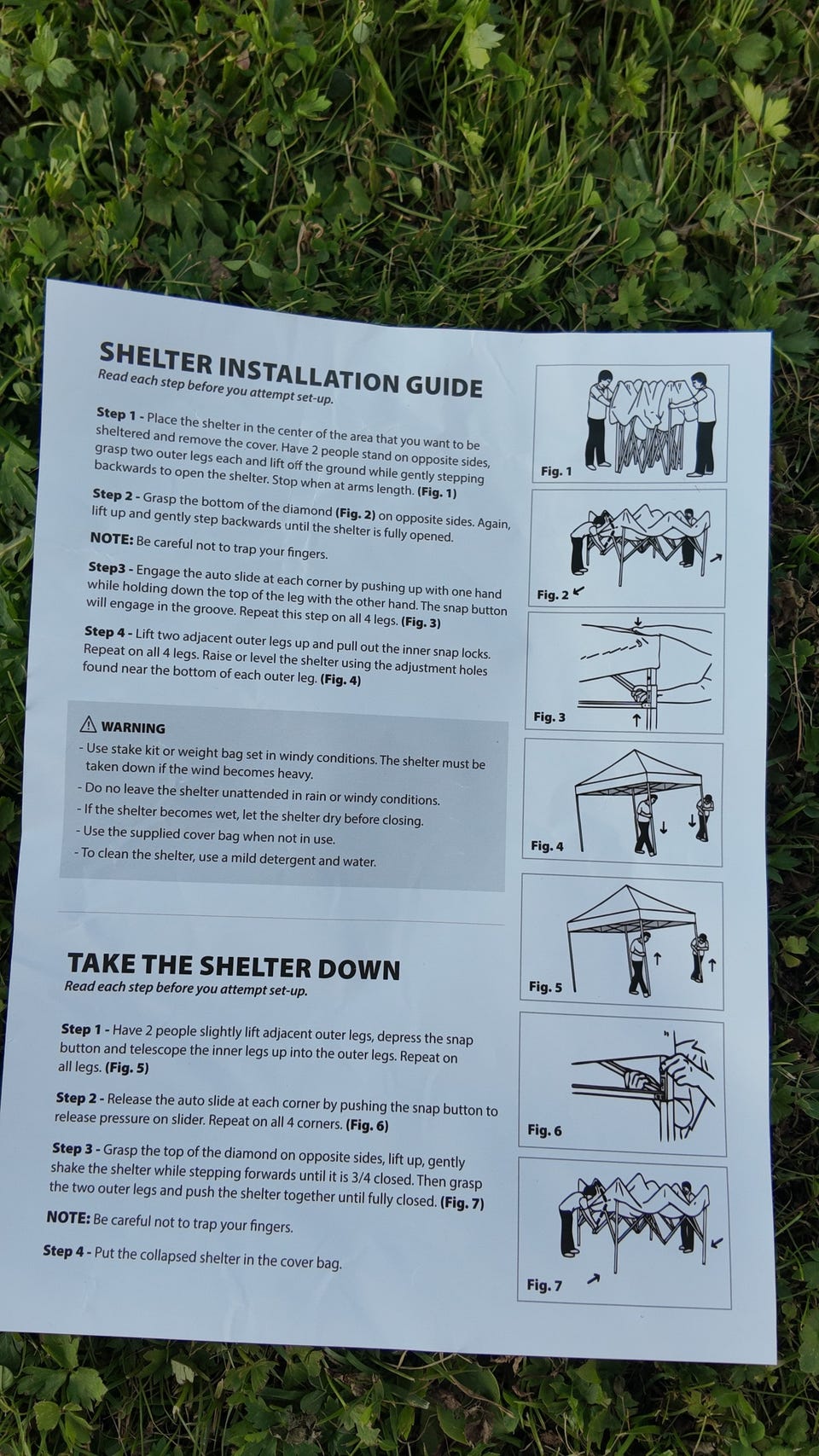 SHELTER INSTALLATION GUIDE
Read each step before you attempt set-up.

Step 1 - Place the shelter in the center of the area that you want to be sheltered and remove the cover. Have 2 people stand on opposite sides, grasp two outer legs each and lift off the ground while gently stepping backwards to open the shelter. Stop when at arms length. (Fig. 1)

Step 2 - Grasp the bottom of the diamond (Fig. 2) on opposite sides. Again, lift up and gently step backwards until the shelter is fully opened.

NOTE: Be careful not to trap your fingers.

Step3 - Engage the auto slide at each corner by pushing up with one hand while holding down the top of the leg with the other hand. The snap button will engage in the groove. Repeat this step on all 4 legs. (Fig. 3)

Step 4 - Lift two adjacent outer legs up and pull out the inner snap locks. Repeat on all 4 legs. Raise or level the shelter using the adjustment holes found near the bottom of each outer leg. (Fig. 4)

WARNING
- Use stake kit or weight bag set in windy conditions. The shelter must be taken down if the wind becomes heavy.
- Do no leave the shelter unattended in rain or windy conditions.
- If the shelter becomes wet, let the shelter dry before closing.
- Use the supplied cover bag when not in use.
- To clean the shelter, use a mild detergent and water.

TAKE THE SHELTER DOWN
Read each step before you attempt set-up.

Step 1 - Have 2 people slightly lift adjacent outer legs, depress the snap button and telescope the inner legs up into the outer legs. Repeat on all legs. (Fig. 5)

Step 2 - Release the auto slide at each corner by pushing the snap button to release pressure on slider. Repeat on all 4 corners. (Fig. 6)

Step 3 - Grasp the top of the diamond on opposite sides, lift up, gently shake the shelter while stepping forwards until it is 3/4 closed. Then grasp the two outer legs and push the shelter together until fully closed. (Fig. 7)

NOTE: Be careful not to trap your fingers.

Step 4 - Put the collapsed shelter in the cover bag.

Fig. 1
Fig. 2
Fig. 3
Fig. 4
Fig. 5
Fig. 6
Fig. 7