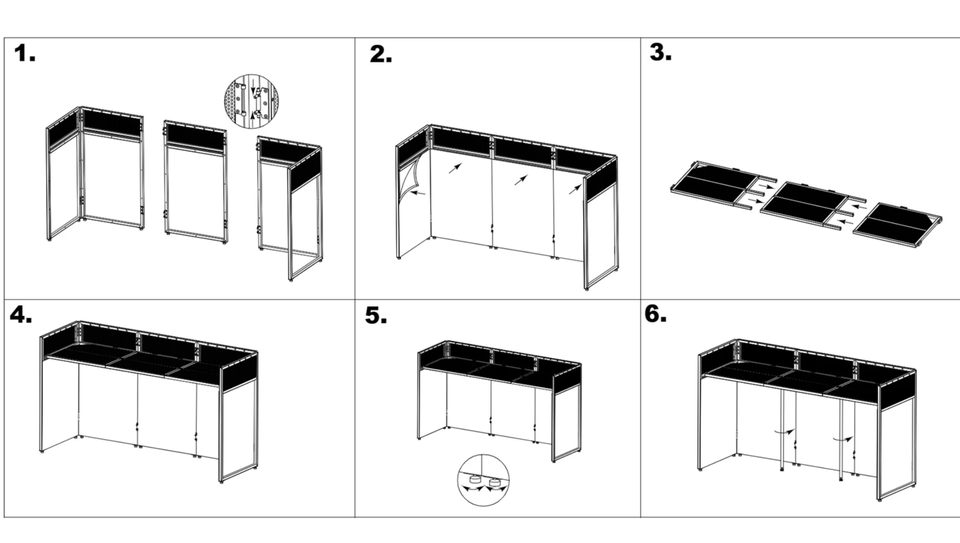 1.

2.

3.

4.

5.

6.