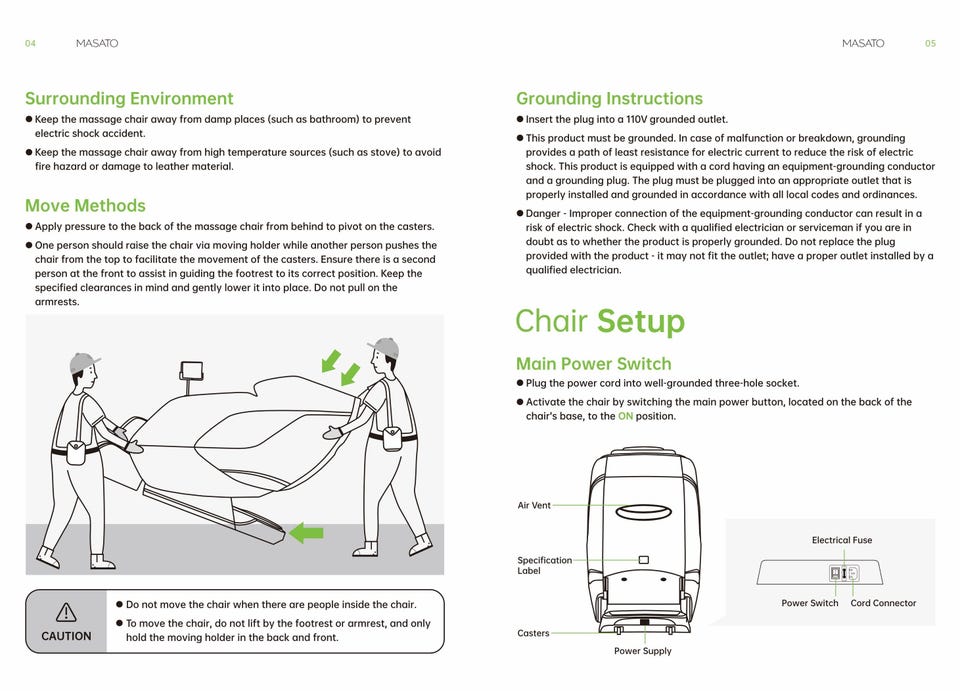 04 MASATO

Surrounding Environment

● Keep the massage chair away from damp places (such as bathroom) to prevent electric shock accident.

● Keep the massage chair away from high temperature sources (such as stove) to avoid fire hazard or damage to leather material.

Move Methods

● Apply pressure to the back of the massage chair from behind to pivot on the casters.

● One person should raise the chair via moving holder while another person pushes the chair from the top to facilitate the movement of the casters. Ensure there is a second person at the front to assist in guiding the footrest to its correct position. Keep the specified clearances in mind and gently lower it into place. Do not pull on the armrests.

CAUTION

● Do not move the chair when there are people inside the chair.

● To move the chair, do not lift by the footrest or armrest, and only hold the moving holder in the back and front.

MASATO 05

Grounding Instructions

● Insert the plug into a 110V grounded outlet.

● This product must be grounded. In case of malfunction or breakdown, grounding provides a path of least resistance for electric current to reduce the risk of electric shock. This product is equipped with a cord having an equipment-grounding conductor and a grounding plug. The plug must be plugged into an appropriate outlet that is properly installed and grounded in accordance with all local codes and ordinances.

● Danger - Improper connection of the equipment-grounding conductor can result in a risk of electric shock. Check with a qualified electrician or serviceman if you are in doubt as to whether the product is properly grounded. Do not replace the plug provided with the product - it may not fit the outlet; have a proper outlet installed by a qualified electrician.

Chair Setup

Main Power Switch

● Plug the power cord into well-grounded three-hole socket.

● Activate the chair by switching the main power button, located on the back of the chair's base, to the ON position.

Air Vent

Specification Label

Casters

Power Supply

Electrical Fuse

Power Switch

Cord Connector