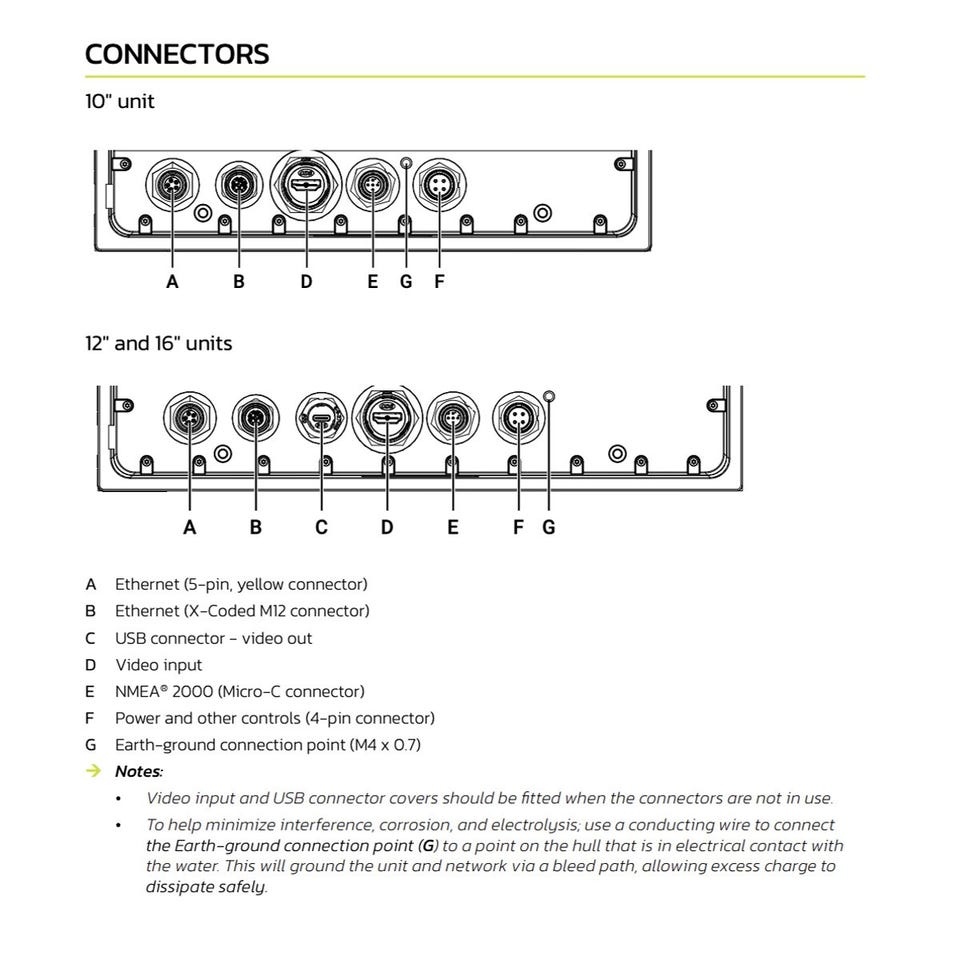 CONNECTORS

10" unit

A B D E G F

12" and 16" units

A B C D E F G

A Ethernet (5-pin, yellow connector)

B Ethernet (X-Coded M12 connector)

C USB connector - video out

D Video input

E NMEA® 2000 (Micro-C connector)

F Power and other controls (4-pin connector)

G Earth-ground connection point (M4 x 0.7)

→ Notes:

• Video input and USB connector covers should be fitted when the connectors are not in use.

• To help minimize interference, corrosion, and electrolysis; use a conducting wire to connect the Earth-ground connection point (G) to a point on the hull that is in electrical contact with the water. This will ground the unit and network via a bleed path, allowing excess charge to dissipate safely.