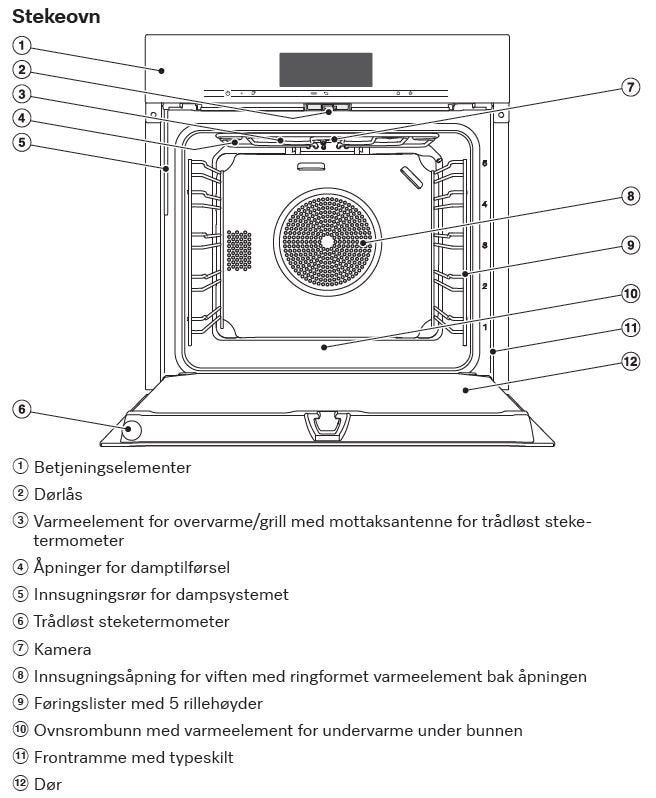 Stekeovn

1
2
3
4
5
6
7
8
9
10
11
12

5
4
3
2
1

① Betjeningselementer

② Dørlås

③ Varmeelement for overvarme/grill med mottaksantenne for trådløst steketermometer

④ Åpninger for damptilførsel

⑤ Innsugningsrør for dampsystemet

⑥ Trådløst steketermometer

⑦ Kamera

⑧ Innsugningsåpning for viften med ringformet varmeelement bak åpningen

⑨ Føringslister med 5 rillehøyder

⑩ Ovnsrombunn med varmeelement for undervarme under bunnen

⑪ Frontramme med typeskilt

⑫ Dør