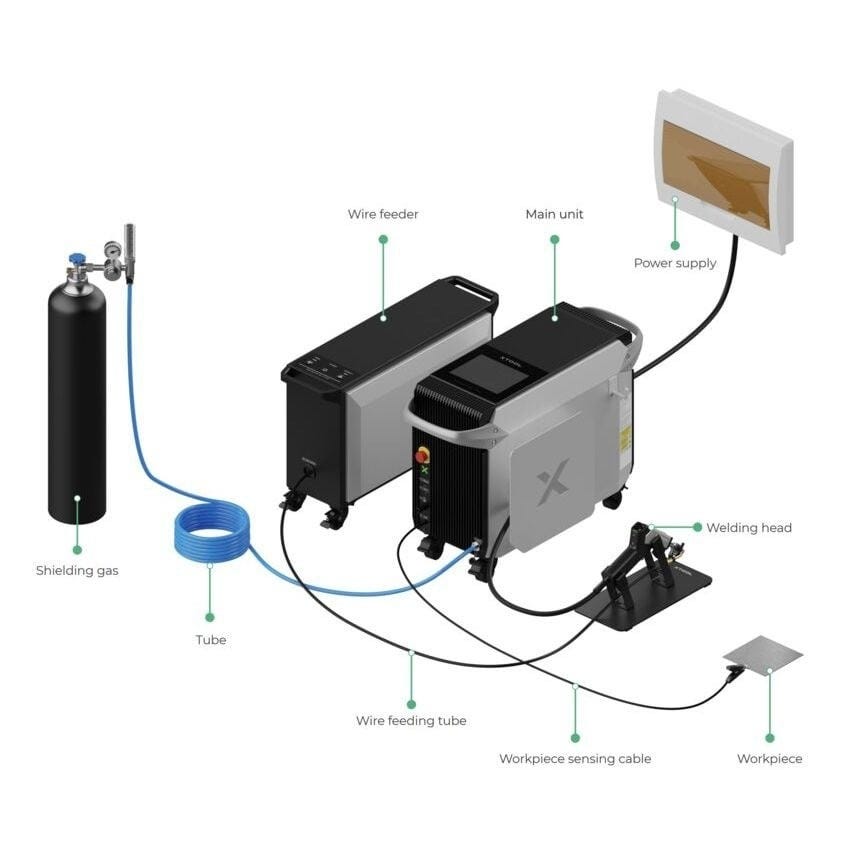 Wire feeder

Main unit

Power supply

Welding head

Shielding gas

Tube

Wire feeding tube

Workpiece sensing cable

Workpiece