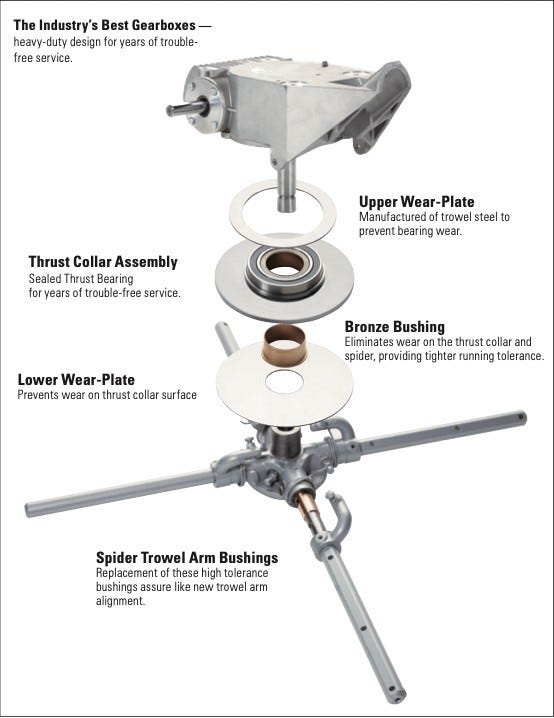 The Industry's Best Gearboxes — heavy-duty design for years of trouble-free service.

Upper Wear-Plate
Manufactured of trowel steel to prevent bearing wear.

Thrust Collar Assembly
Sealed Thrust Bearing for years of trouble-free service.

Bronze Bushing
Eliminates wear on the thrust collar and spider, providing tighter running tolerance.

Lower Wear-Plate
Prevents wear on thrust collar surface

Spider Trowel Arm Bushings
Replacement of these high tolerance bushings assure like new trowel arm alignment.