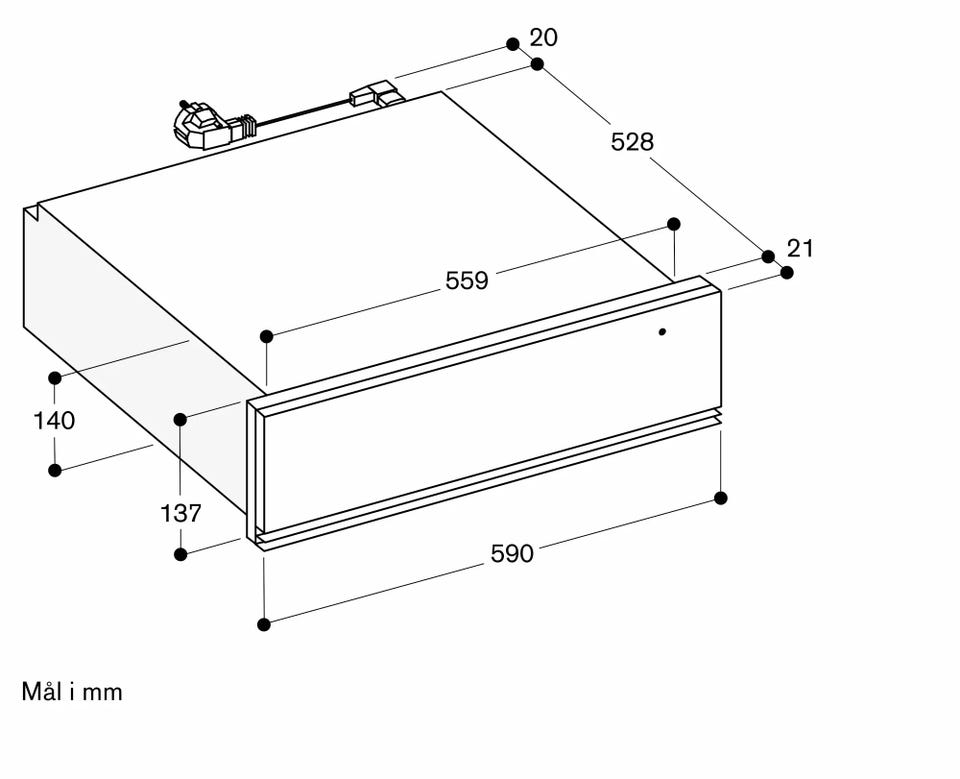 20
528
21
559
140
137
590
Mål i mm