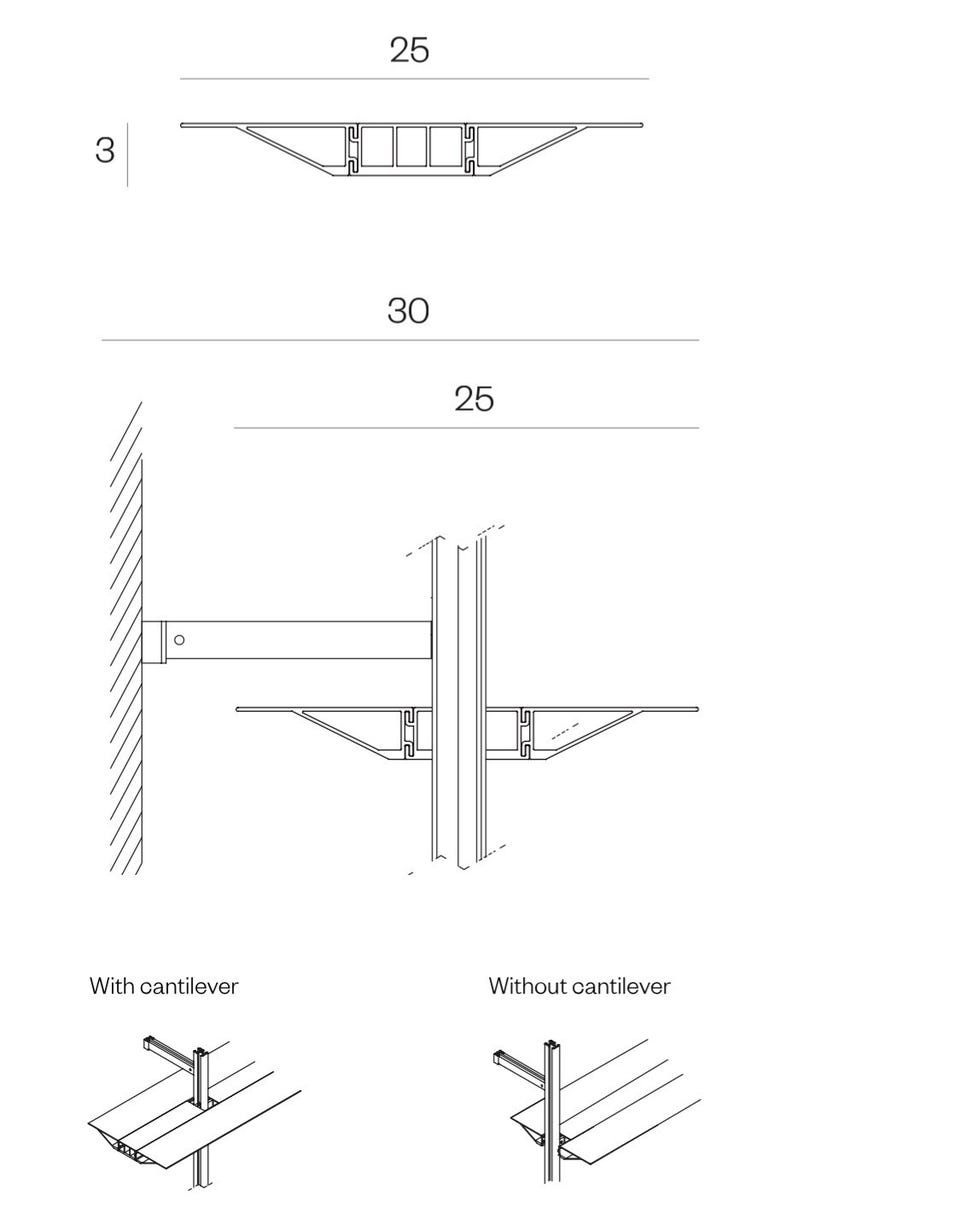 25

3

30

25

With cantilever

Without cantilever