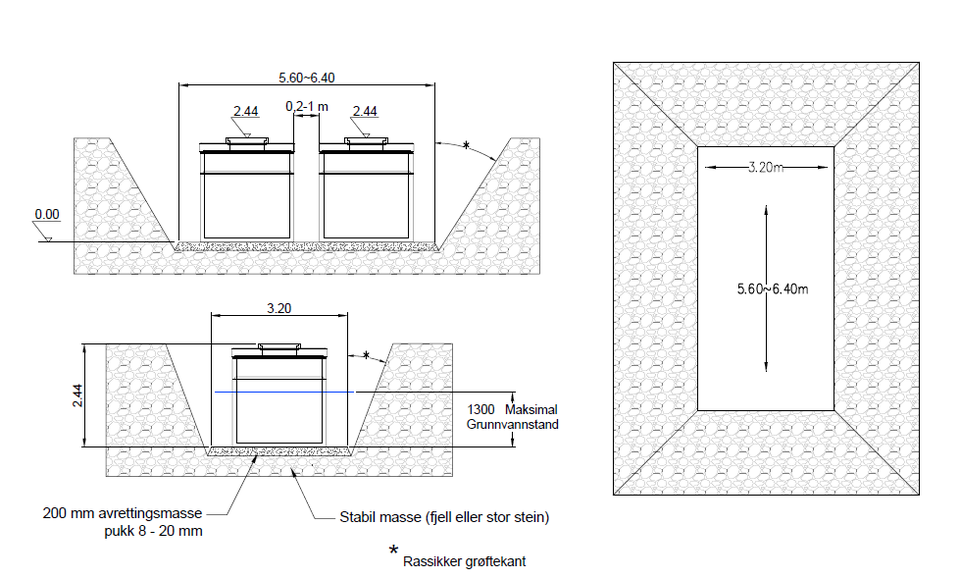 5.60~6.40
2.44
0,2-1 m
2.44
*
0.00

3.20
*
2.44
1300 Maksimal Grunnvannstand

200 mm avrettingsmasse pukk 8 - 20 mm
Stabil masse (fjell eller stor stein)

* Rassikker grøftekant

3.20m
5.60~6.40m