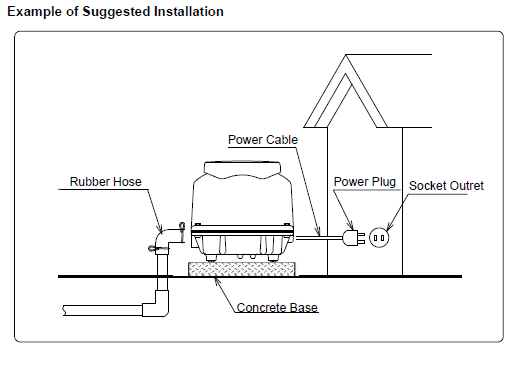 Example of Suggested Installation

Power Cable

Rubber Hose

Power Plug

Socket Outret

Concrete Base