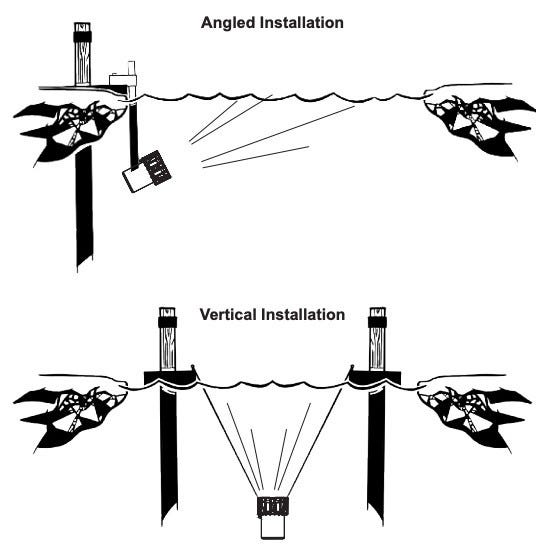 Angled Installation

Vertical Installation