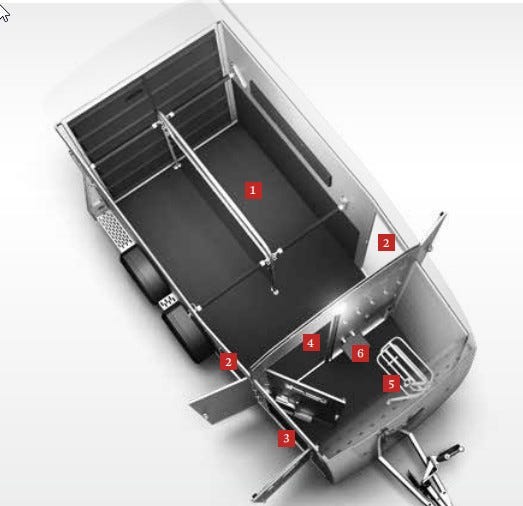 1
2
4
6
2
5
3