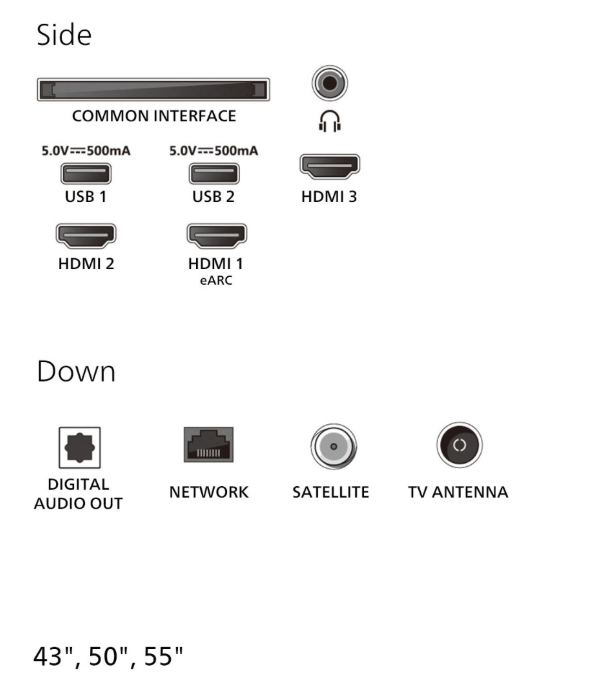 Side

COMMON INTERFACE

5.0V⎓500mA
USB 1

5.0V⎓500mA
USB 2

HDMI 3

HDMI 2

HDMI 1
eARC

Down

DIGITAL AUDIO OUT

NETWORK

SATELLITE

TV ANTENNA

43", 50", 55"