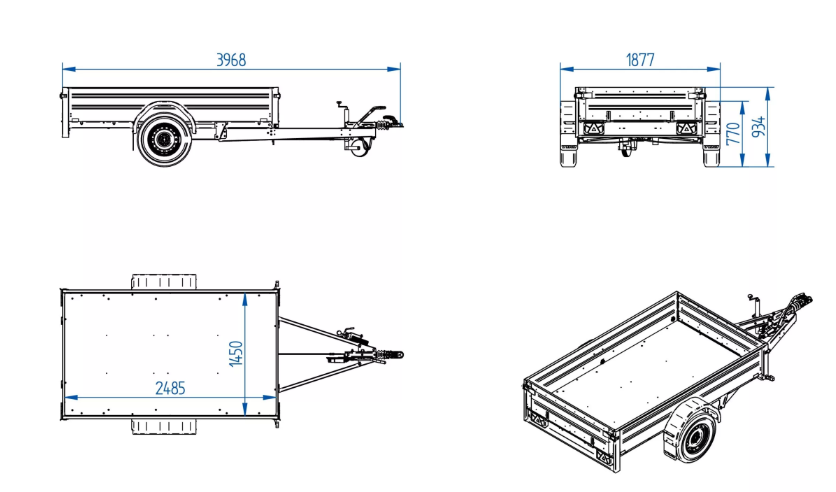 3968

1877

770

934

1450

2485