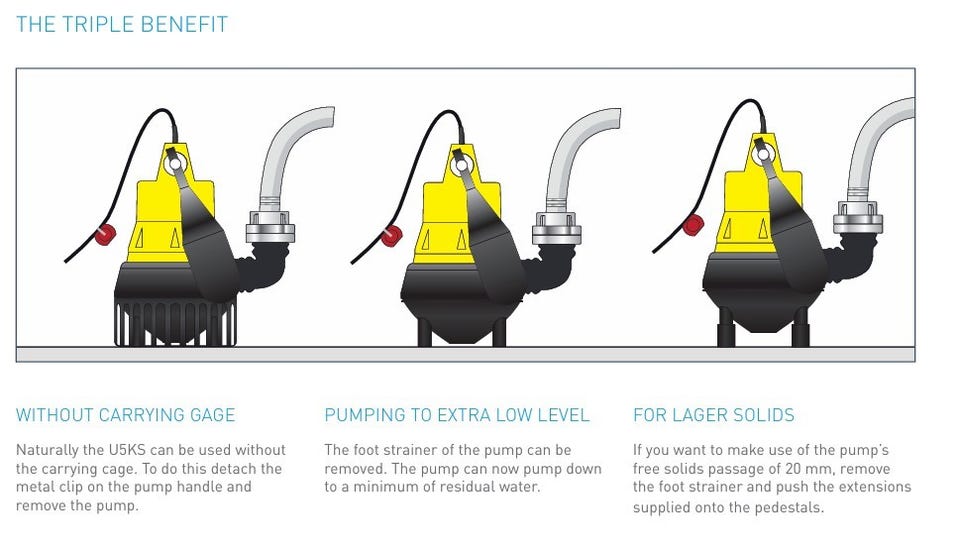 THE TRIPLE BENEFIT

WITHOUT CARRYING GAGE

Naturally the U5KS can be used without the carrying cage. To do this detach the metal clip on the pump handle and remove the pump.

PUMPING TO EXTRA LOW LEVEL

The foot strainer of the pump can be removed. The pump can now pump down to a minimum of residual water.

FOR LAGER SOLIDS

If you want to make use of the pump's free solids passage of 20 mm, remove the foot strainer and push the extensions supplied onto the pedestals.