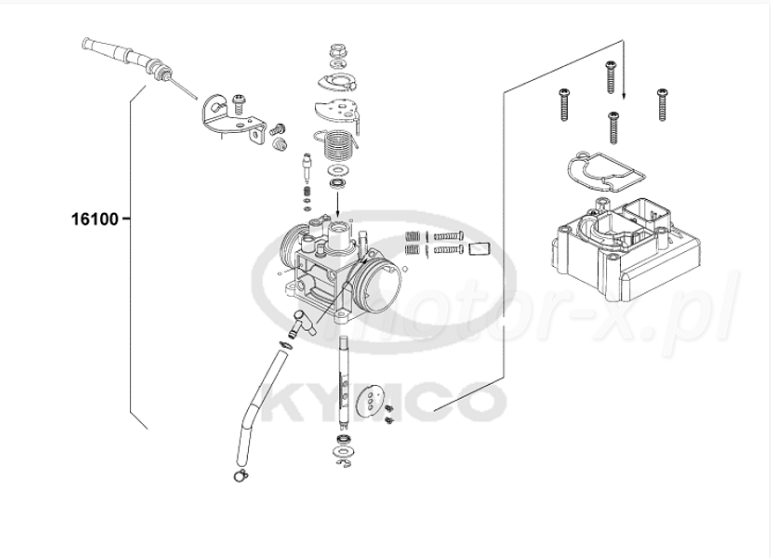 16100

motor-x.pl

KYMCO