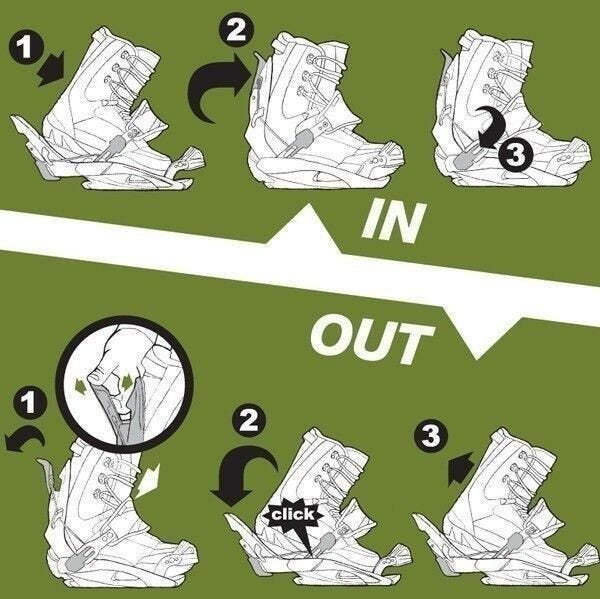 1
2
3
IN
OUT
1
2
click
3