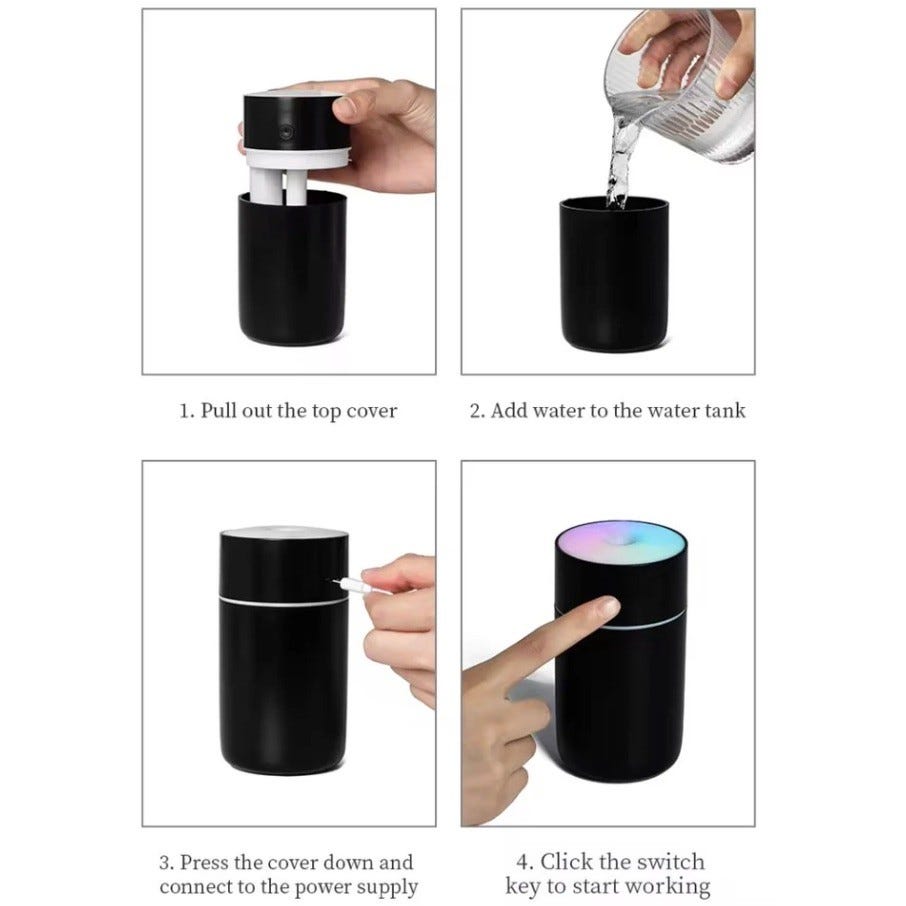 1. Pull out the top cover

2. Add water to the water tank

3. Press the cover down and connect to the power supply

4. Click the switch key to start working