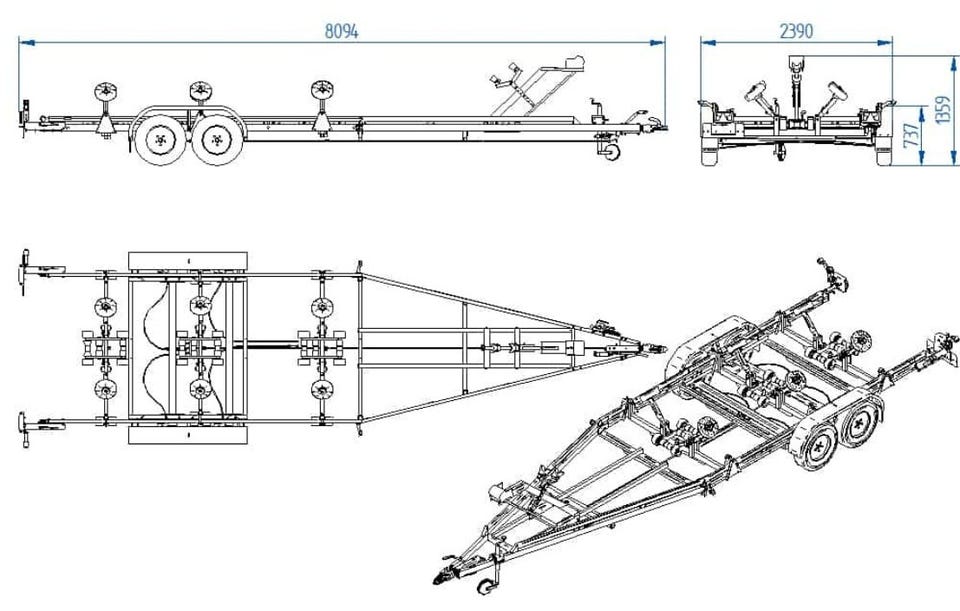 8094

2390

737

1359