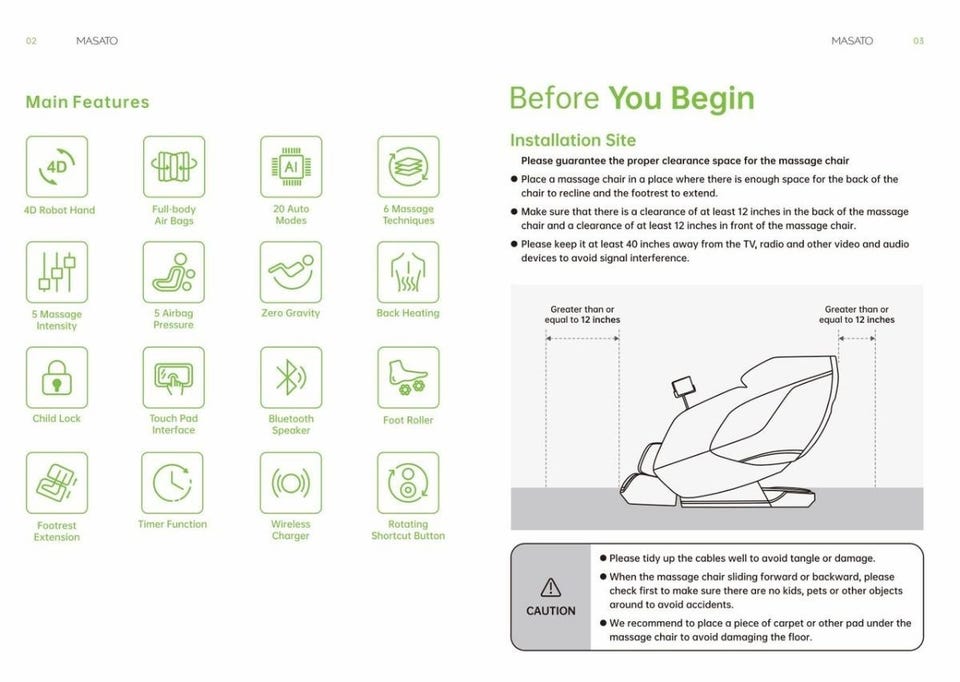 02 MASATO

Main Features

4D

4D Robot Hand

Full-body Air Bags

AI

20 Auto Modes

6 Massage Techniques

5 Massage Intensity

5 Airbag Pressure

Zero Gravity

Back Heating

Child Lock

Touch Pad Interface

Bluetooth Speaker

Foot Roller

Footrest Extension

Timer Function

Wireless Charger

Rotating Shortcut Button

MASATO 03

Before You Begin

Installation Site

Please guarantee the proper clearance space for the massage chair

● Place a massage chair in a place where there is enough space for the back of the chair to recline and the footrest to extend.

● Make sure that there is a clearance of at least 12 inches in the back of the massage chair and a clearance of at least 12 inches in front of the massage chair.

● Please keep it at least 40 inches away from the TV, radio and other video and audio devices to avoid signal interference.

Greater than or equal to 12 inches

Greater than or equal to 12 inches

CAUTION

● Please tidy up the cables well to avoid tangle or damage.

● When the massage chair sliding forward or backward, please check first to make sure there are no kids, pets or other objects around to avoid accidents.

● We recommend to place a piece of carpet or other pad under the massage chair to avoid damaging the floor.