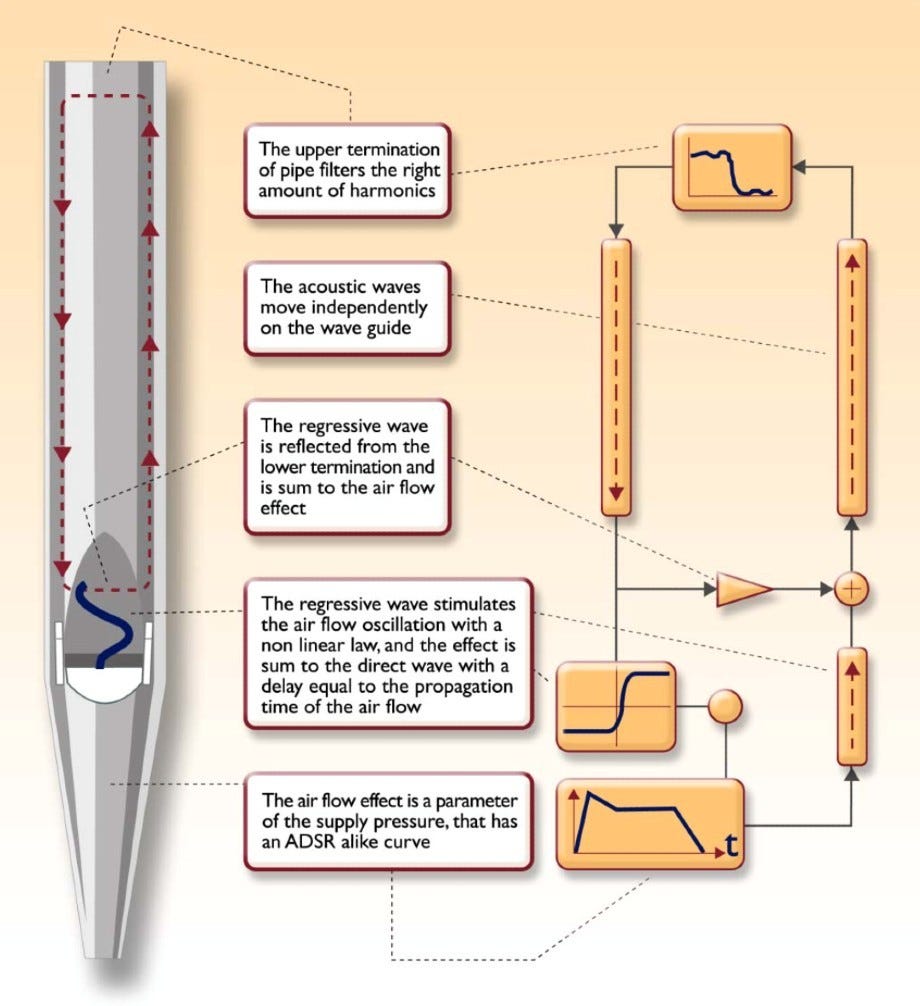 The upper termination of pipe filters the right amount of harmonics

The acoustic waves move independently on the wave guide

The regressive wave is reflected from the lower termination and is sum to the air flow effect

The regressive wave stimulates the air flow oscillation with a non linear law, and the effect is sum to the direct wave with a delay equal to the propagation time of the air flow

The air flow effect is a parameter of the supply pressure, that has an ADSR alike curve

t