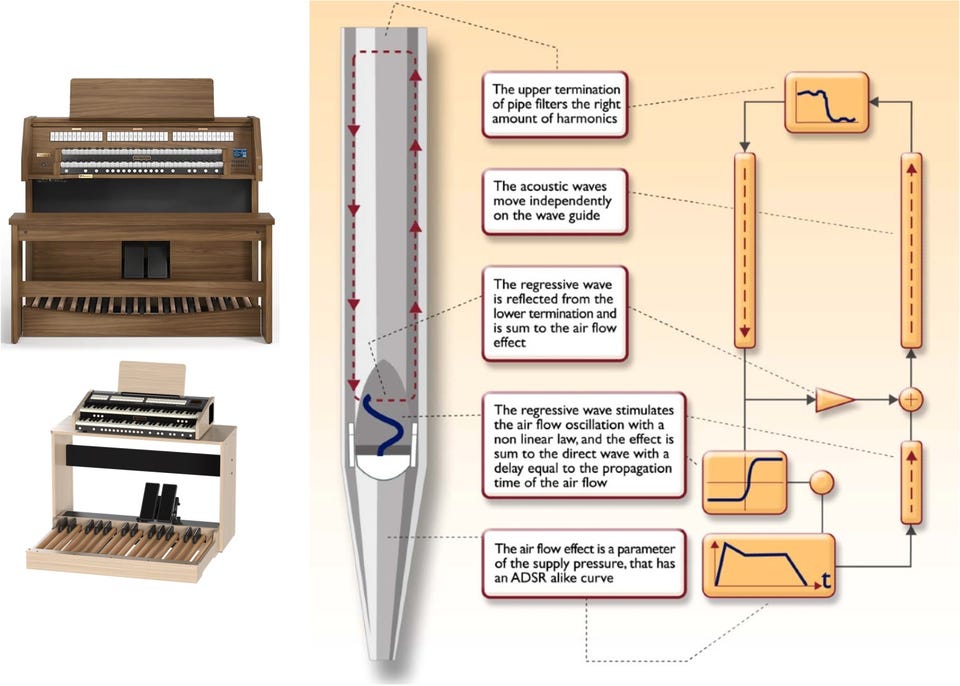 The upper termination of pipe filters the right amount of harmonics

The acoustic waves move independently on the wave guide

The regressive wave is reflected from the lower termination and is sum to the air flow effect

The regressive wave stimulates the air flow oscillation with a non linear law, and the effect is sum to the direct wave with a delay equal to the propagation time of the air flow

The air flow effect is a parameter of the supply pressure, that has an ADSR alike curve

t