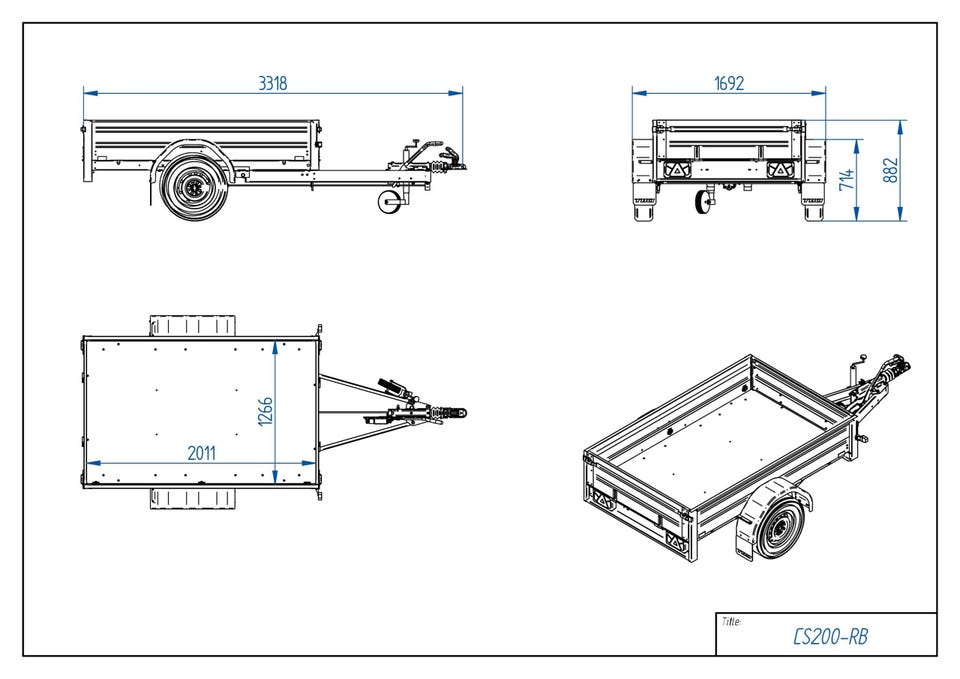 3318

1692

714

882

1266

2011

Title:

CS200-RB