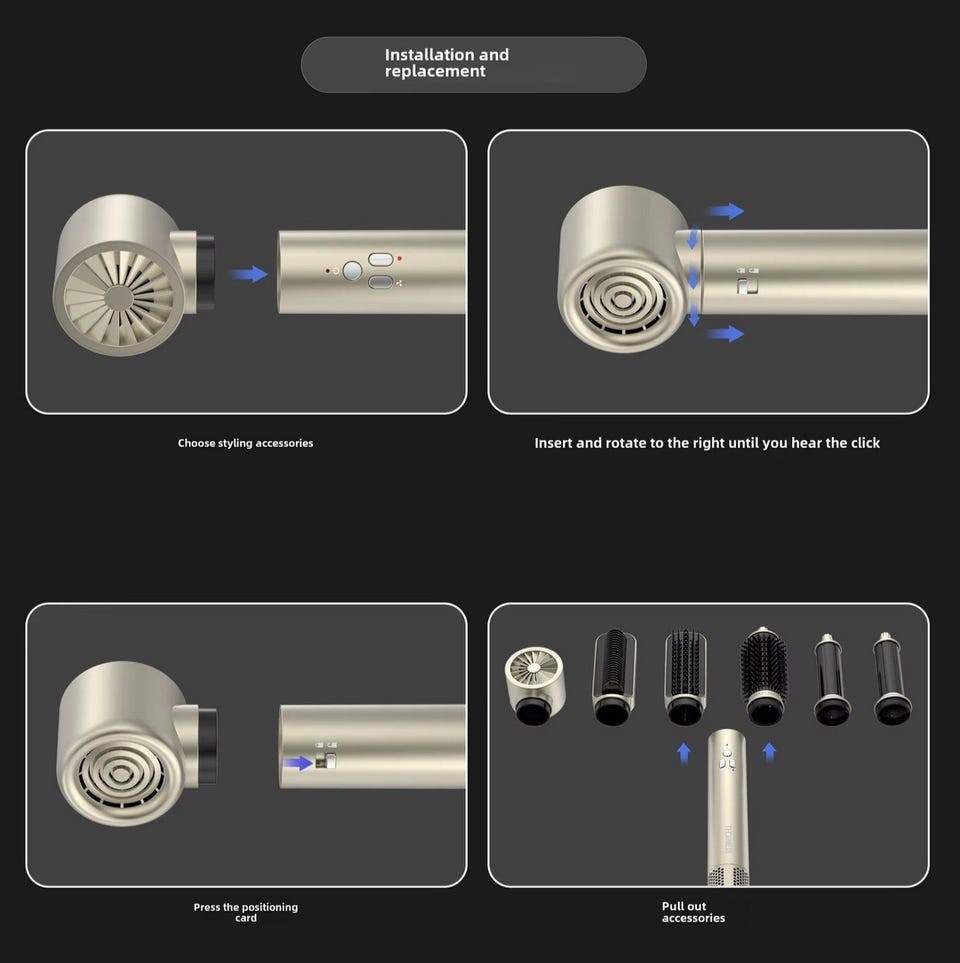 Installation and replacement

Choose styling accessories

Insert and rotate to the right until you hear the click

Press the positioning card

Pull out accessories