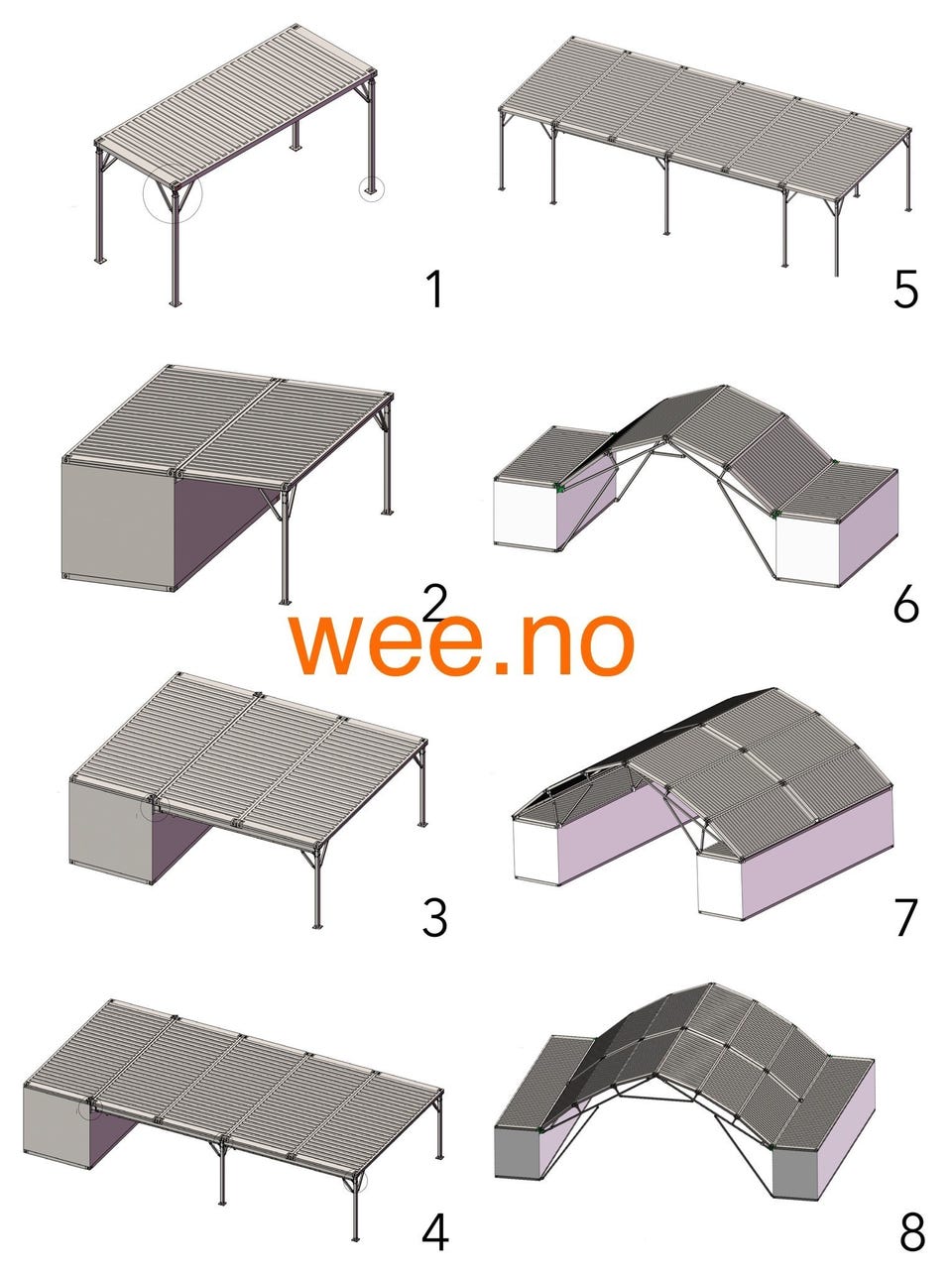 1

5

2

6

wee.no

3

7

4

8