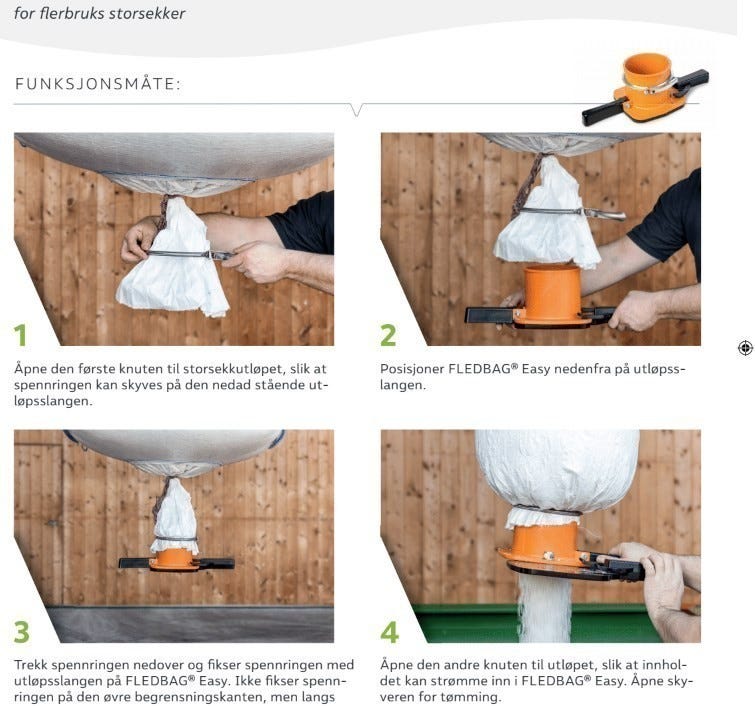 for flerbruks storsekker

FUNKSJONSMÅTE:

1

Åpne den første knuten til storsekkutløpet, slik at spennringen kan skyves på den nedad stående utløpsslangen.

2

Posisjoner FLEDBAG® Easy nedenfra på utløpsslangen.

3

Trekk spennringen nedover og fikser spennringen med utløpsslangen på FLEDBAG® Easy. Ikke fikser spennringen på den øvre begrensningskanten, men langs

4

Åpne den andre knuten til utløpet, slik at innholdet kan strømme inn i FLEDBAG® Easy. Åpne skyveren for tømming.